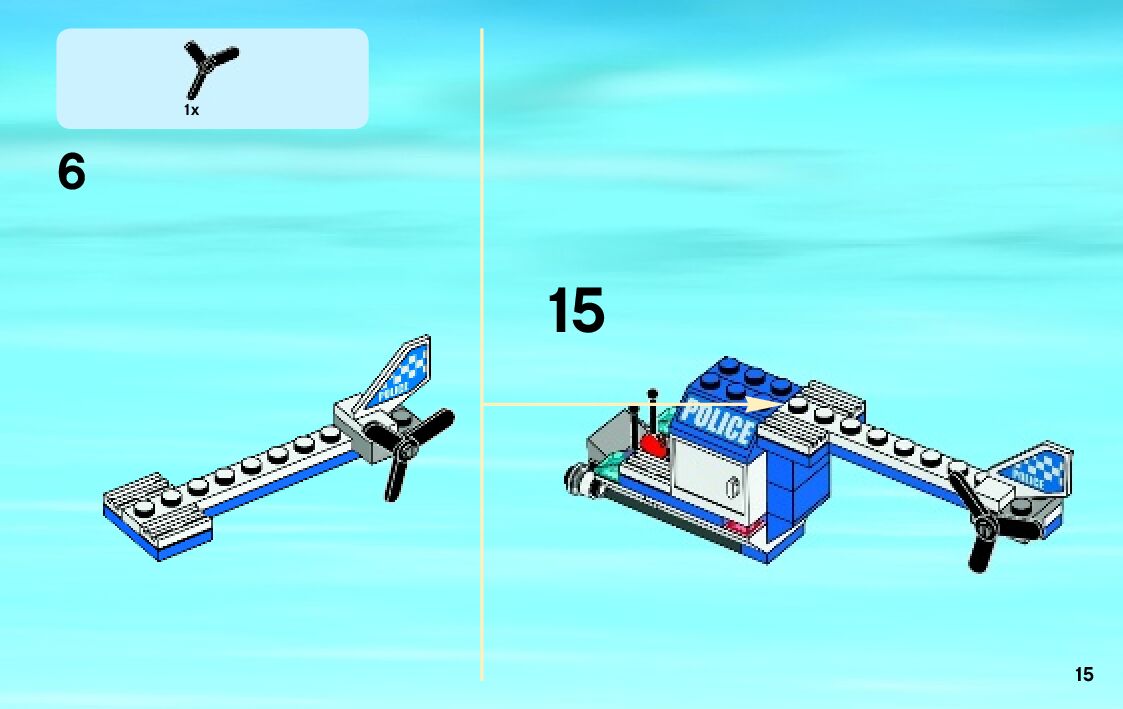 1x

6

15

POLICE

POLICE

15