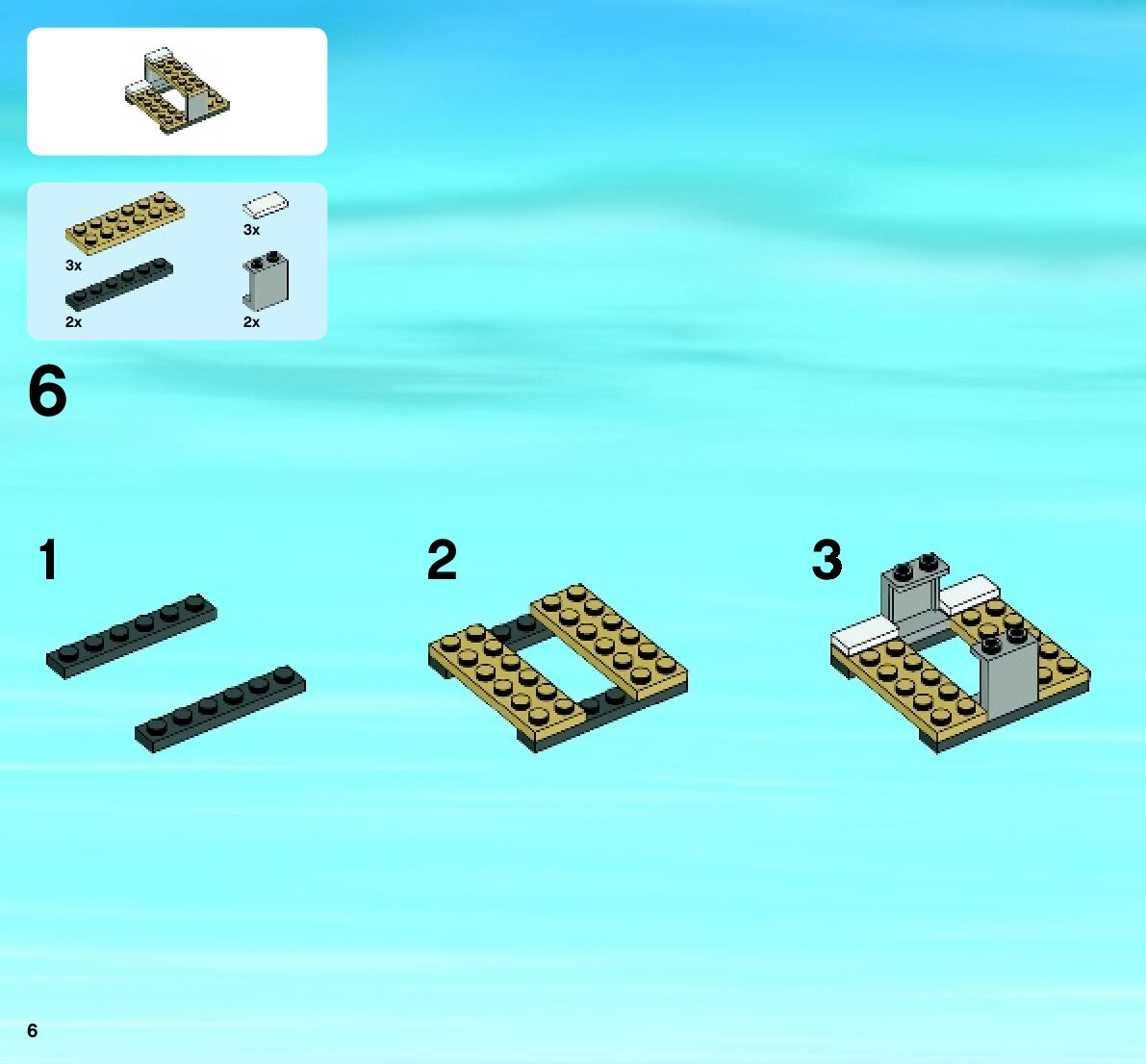 3x

3x

2x

2x

6

1

2

3

6