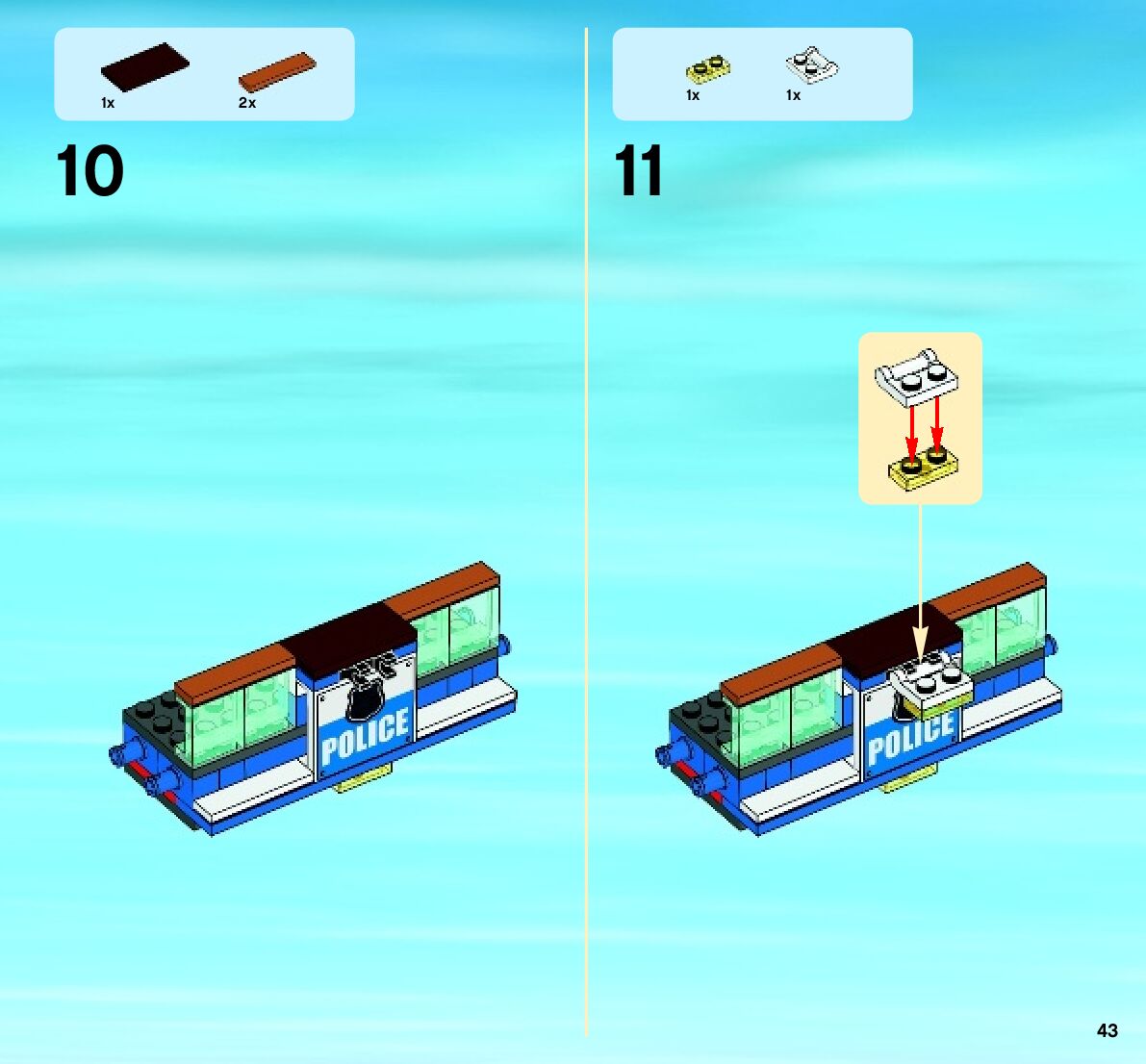 1x
2x

10

POLICE

1x
1x

11

POLICE

43