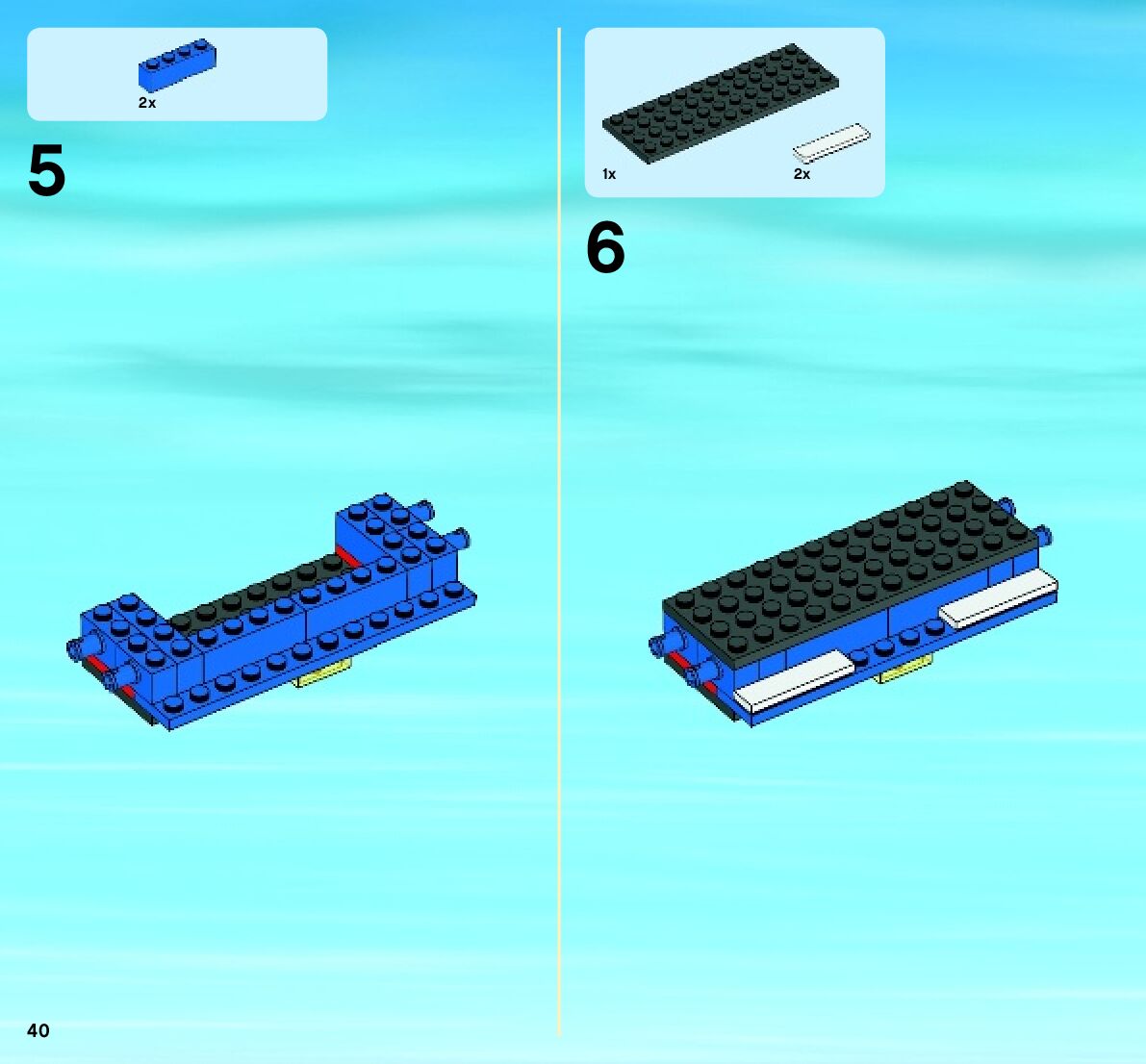 2x

5

1x

2x

6

40