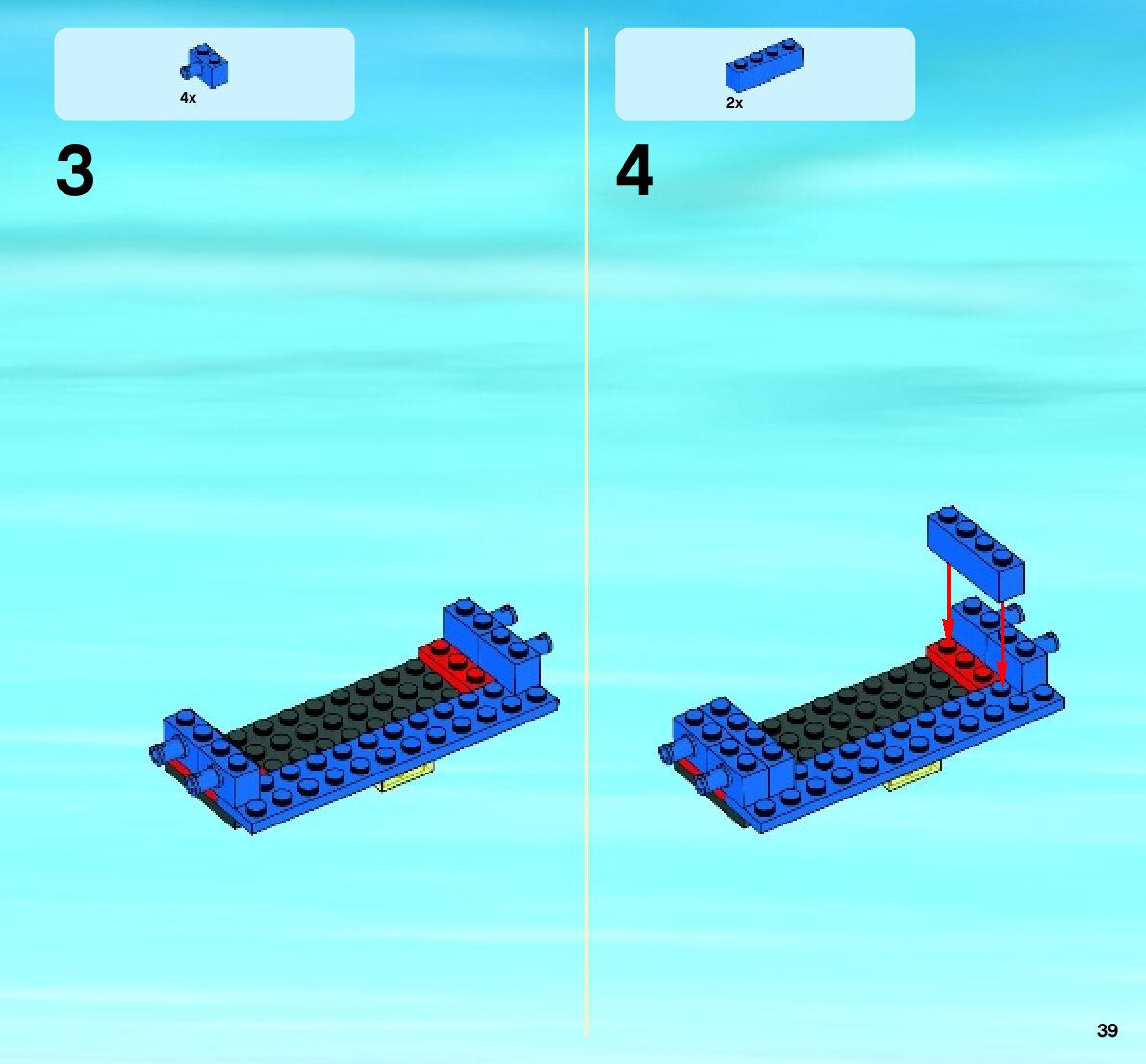 4x

3

2x

4

39