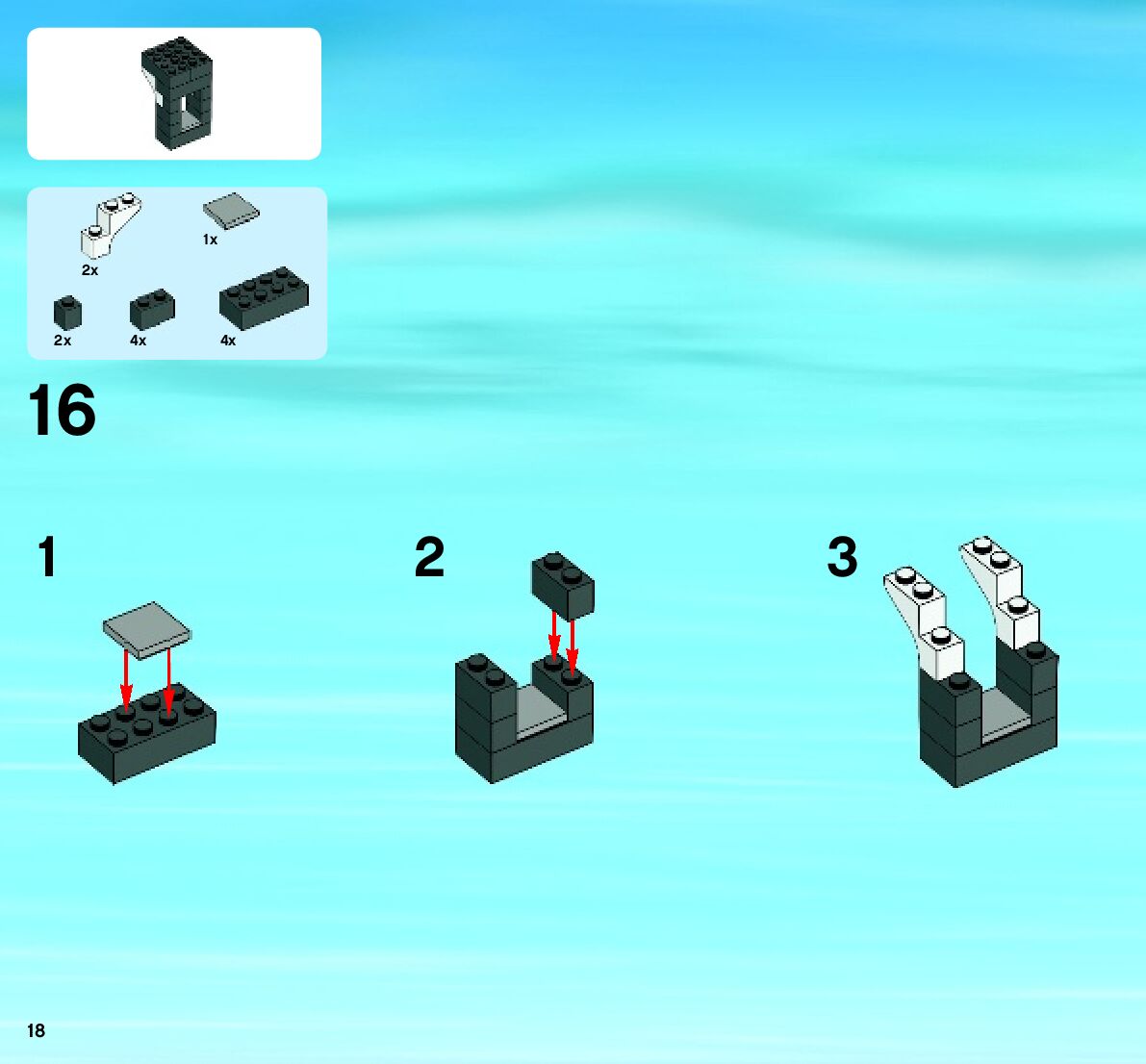 2x

1x

2x

4x

4x

16

1

2

3

18