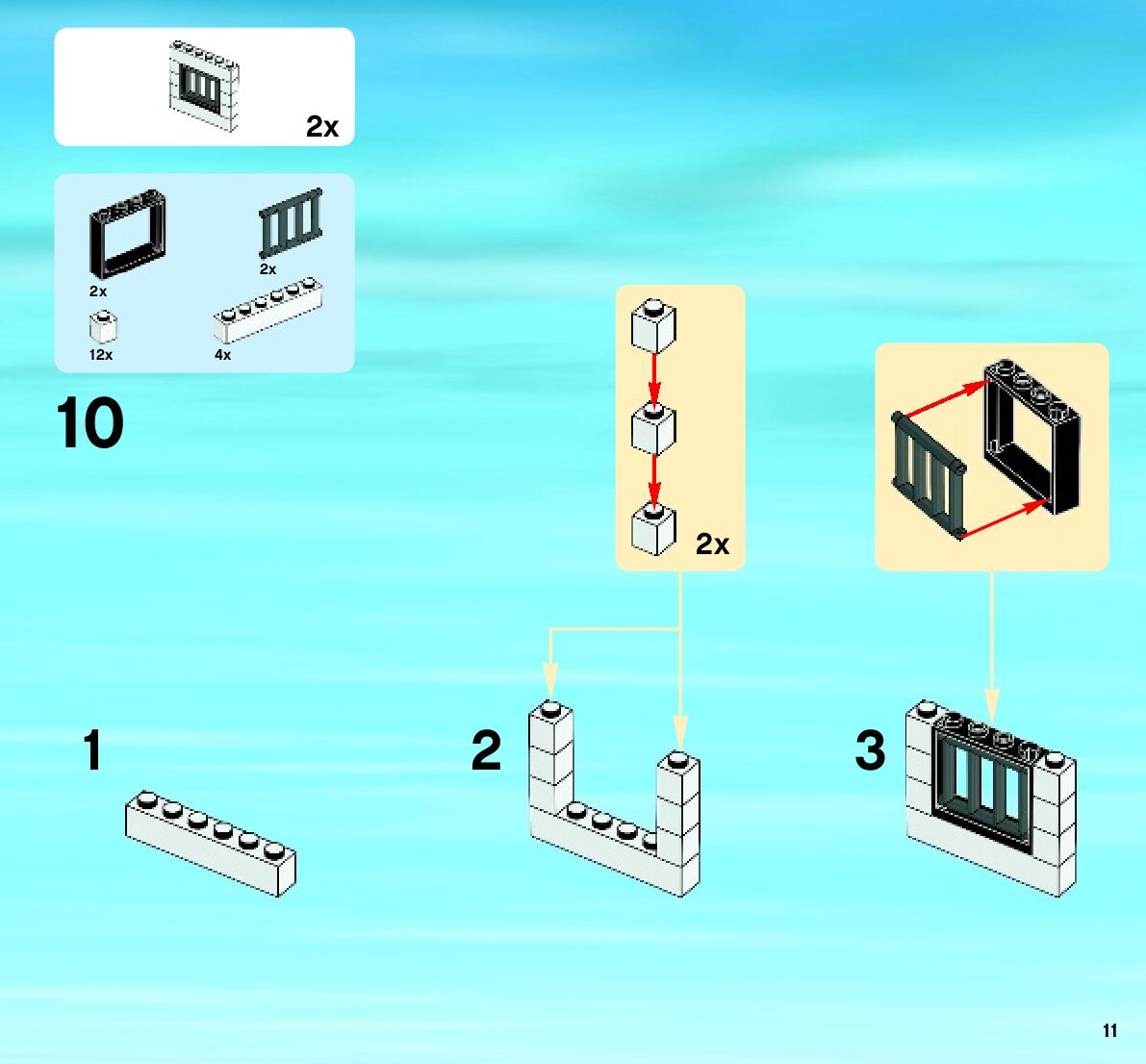 2x

2x
2x
12x
4x

10

2x

1

2

3

11