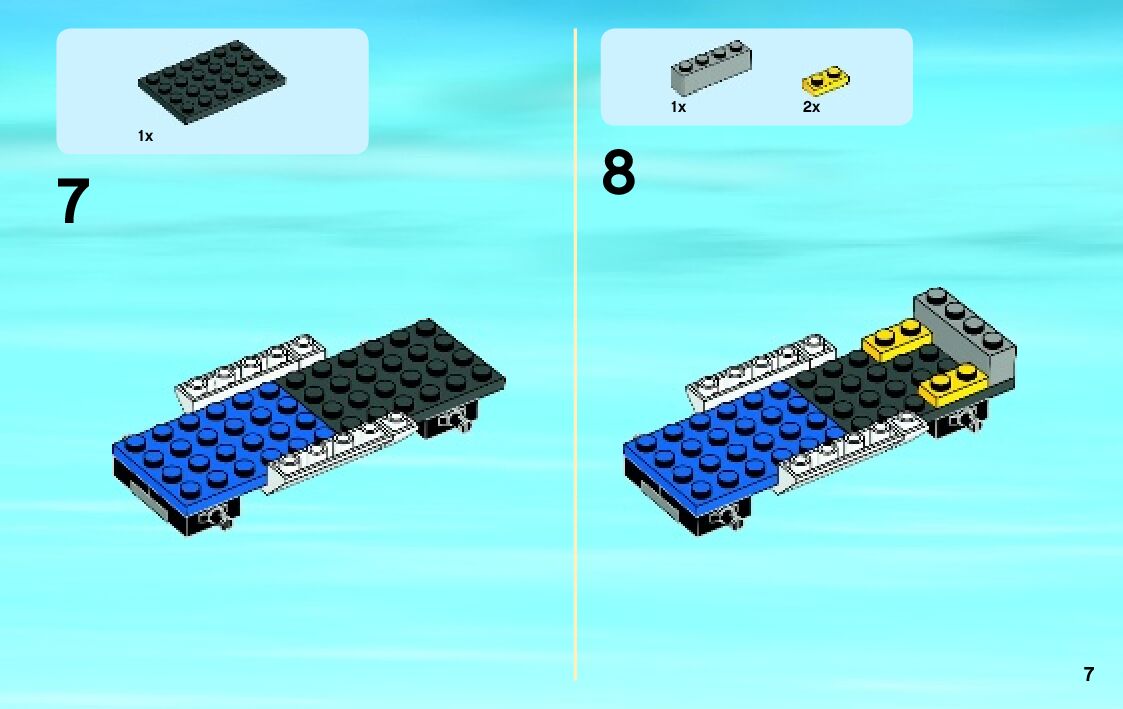 1x

7

1x 2x

8

7