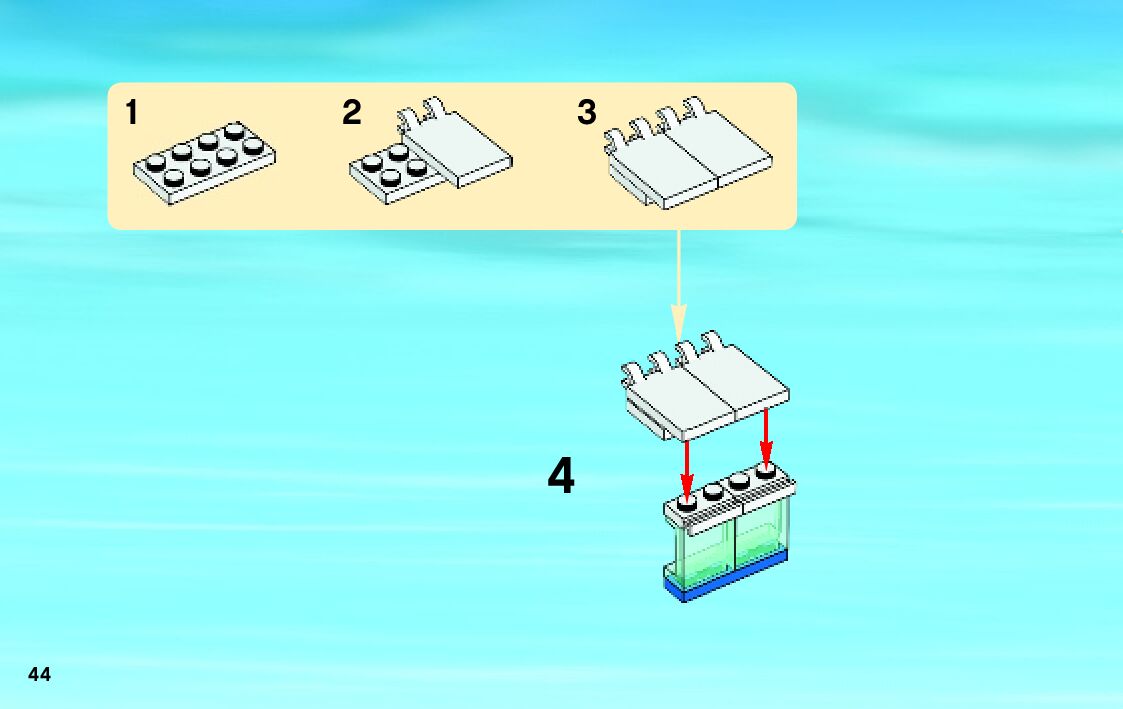 1

2

3

4

44