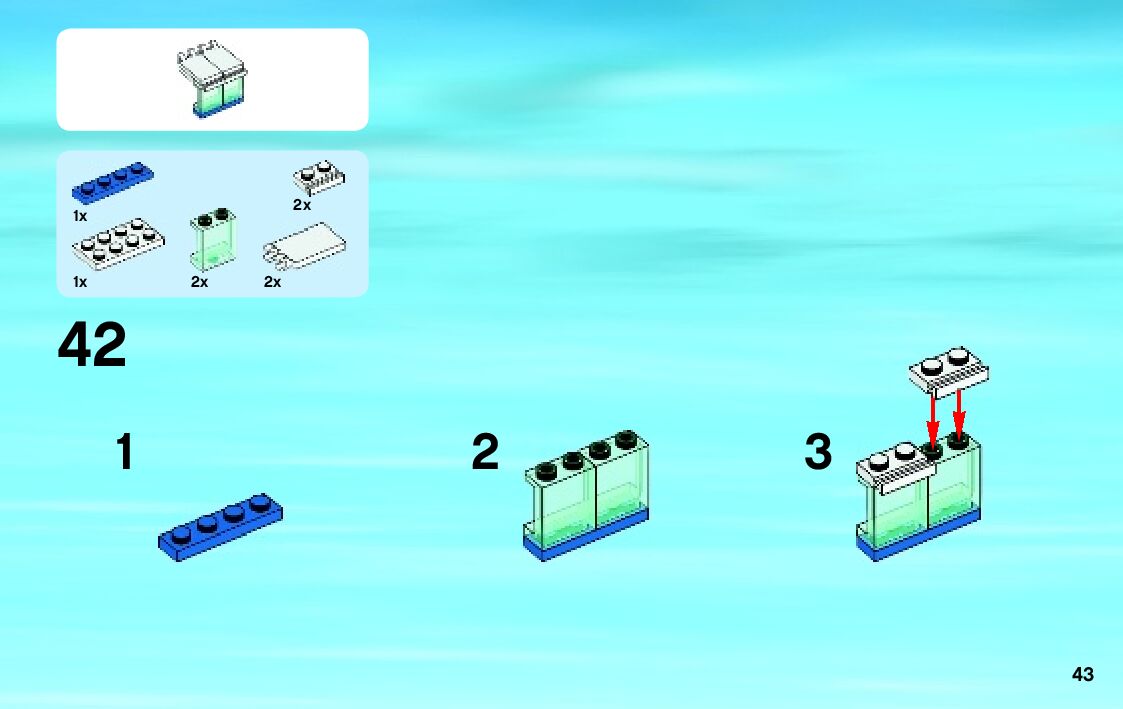 1x

2x

1x

2x

2x

42

1

2

3

43