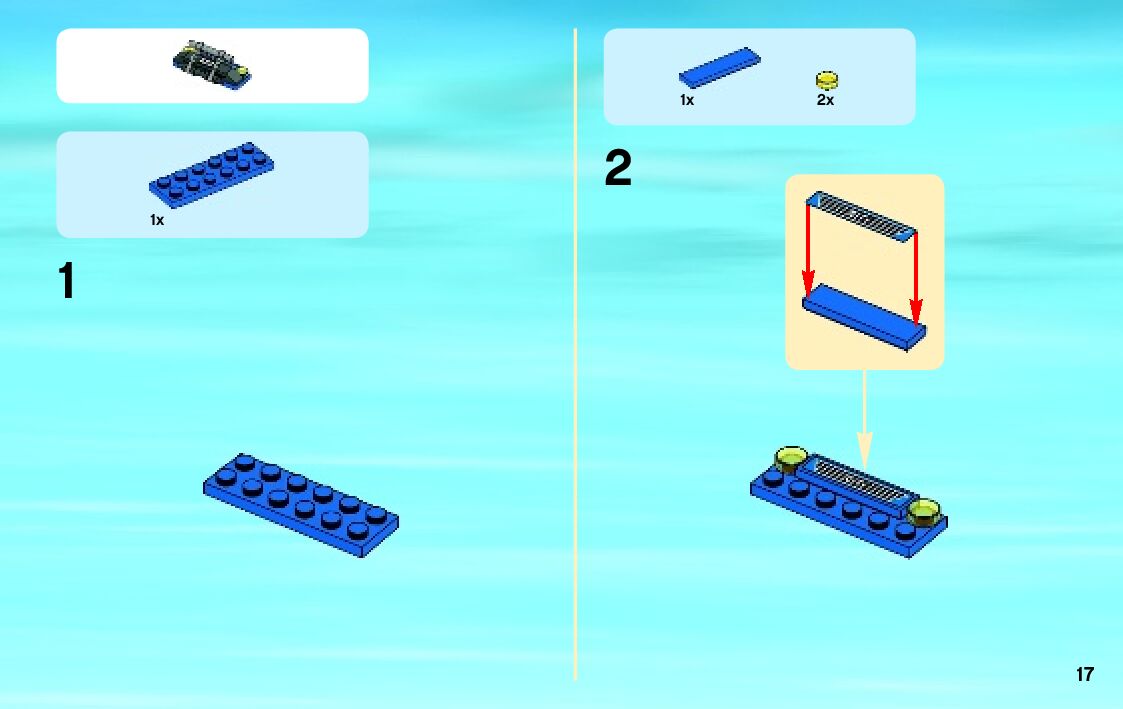 1x

1

1x

2x

2

17