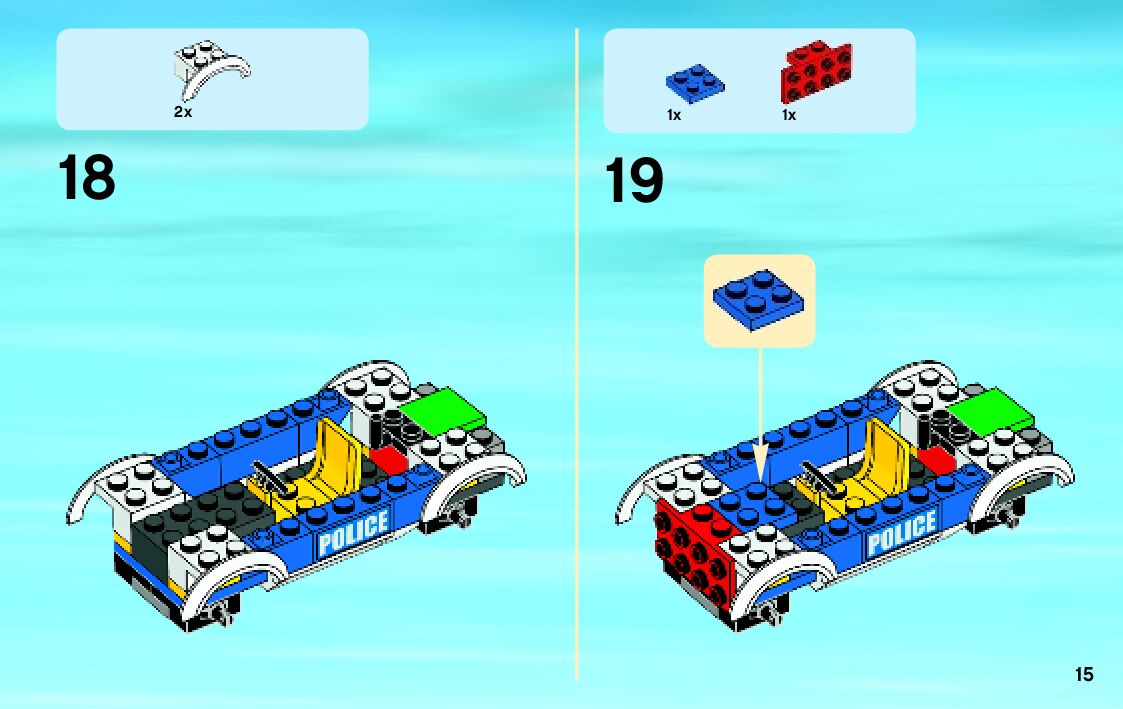 2x

18

POLICE

1x

1x

19

POLICE

15