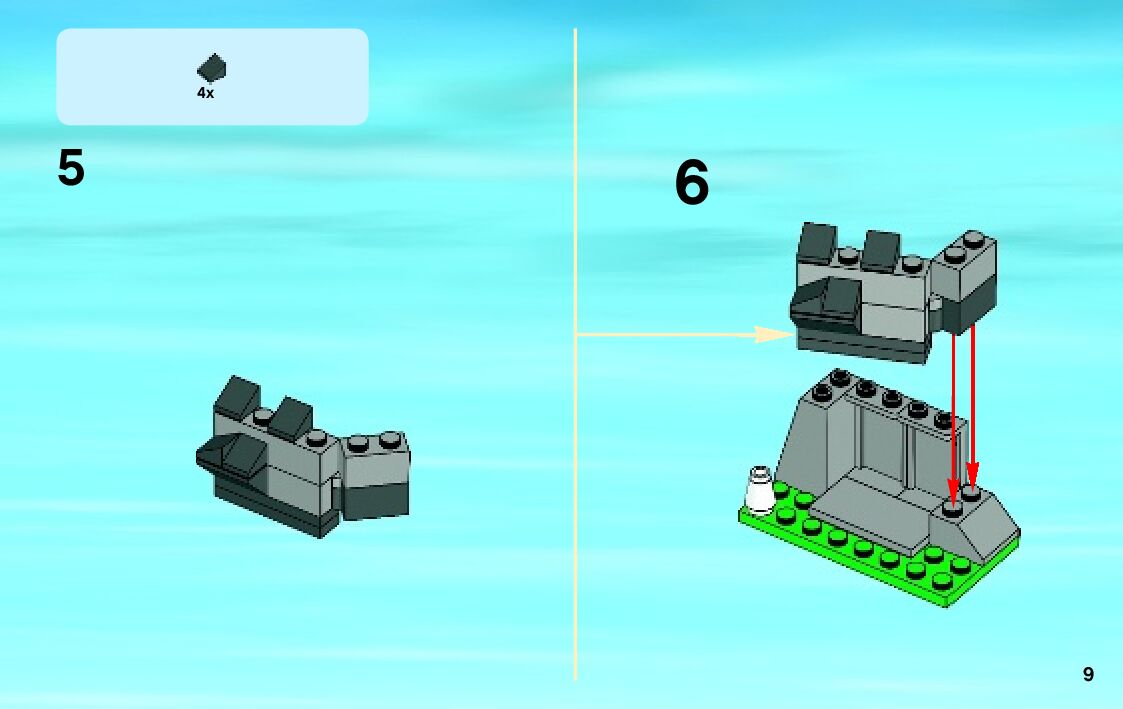 4x

5

6

9