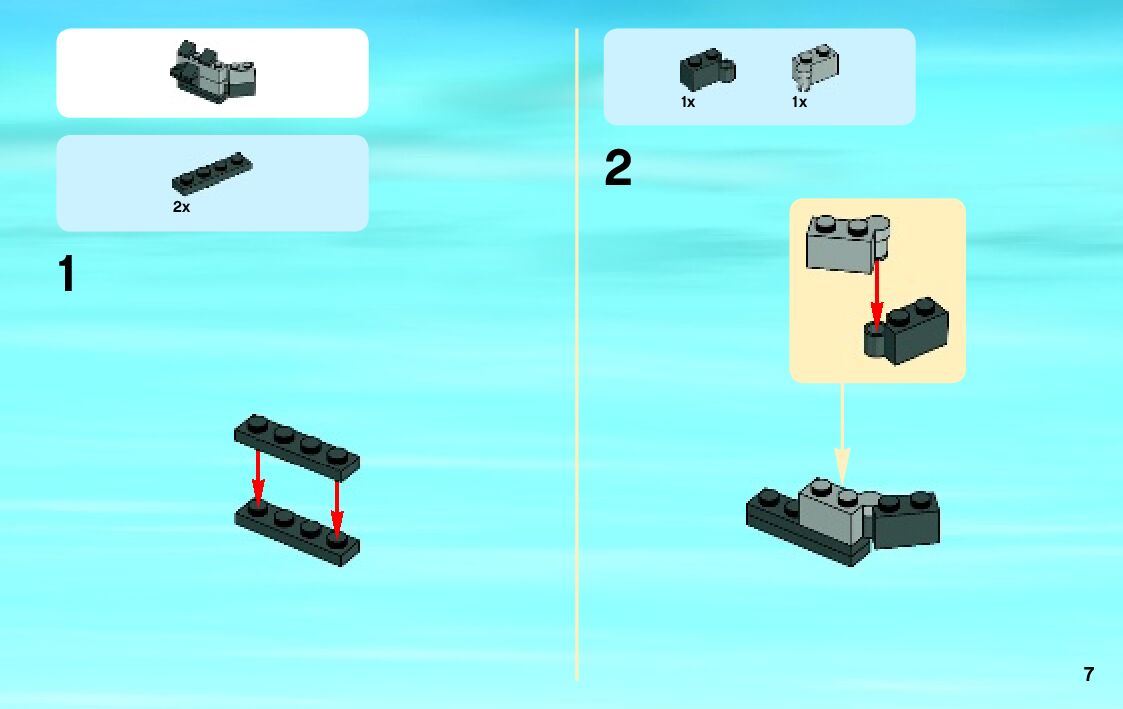 2x

1

1x 1x

2

7