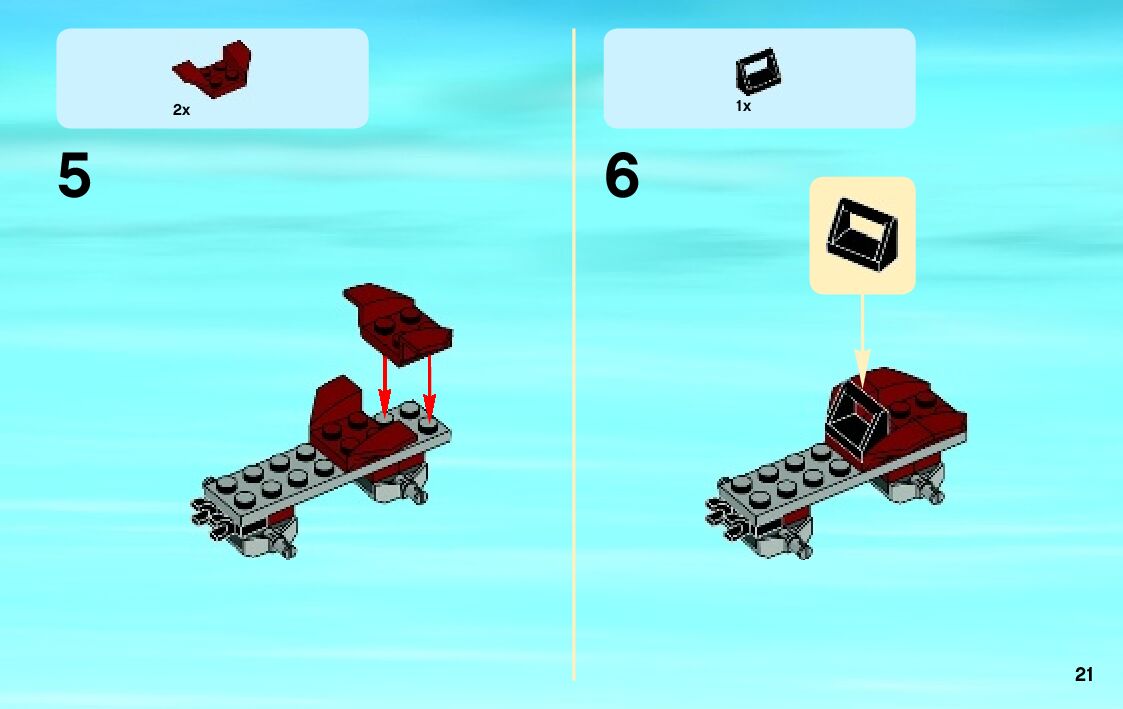 2x

5

1x

6

21