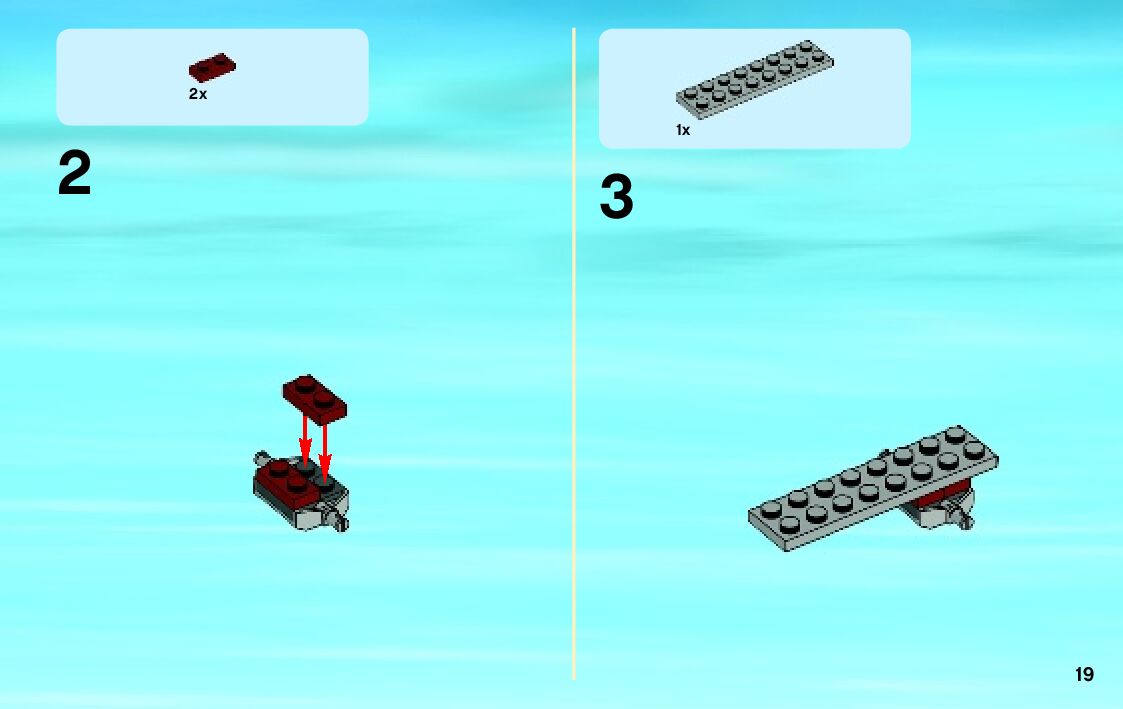 2x

2

1x

3

19