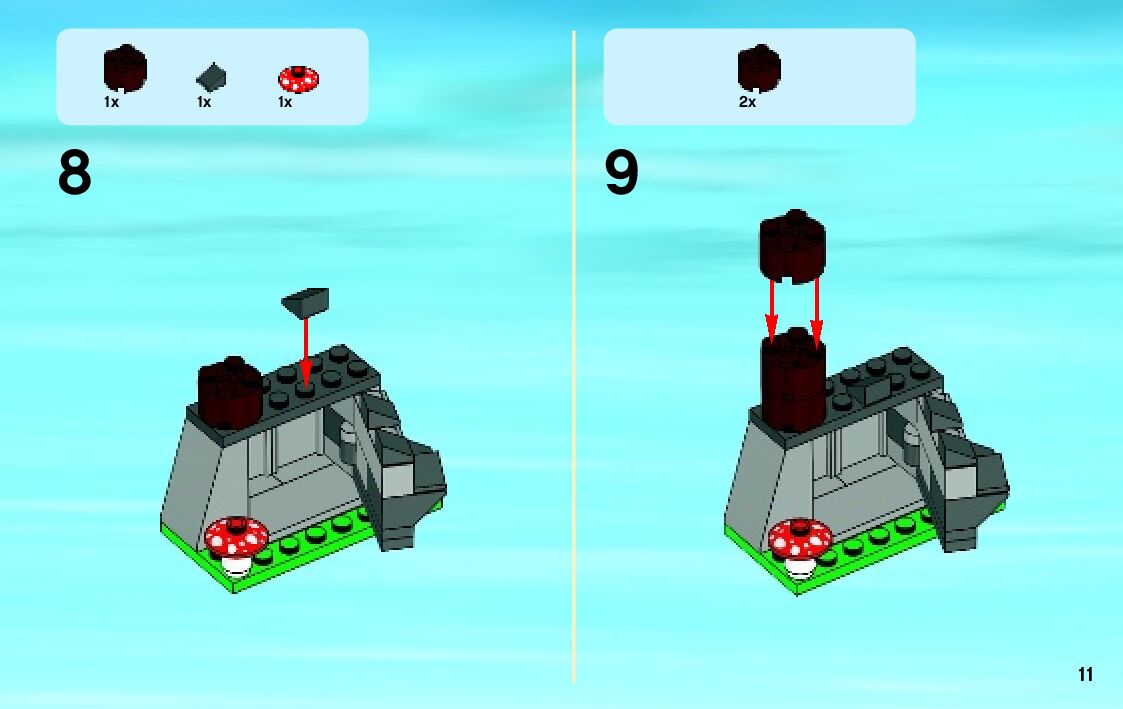 1x 1x 1x

8

2x

9

11