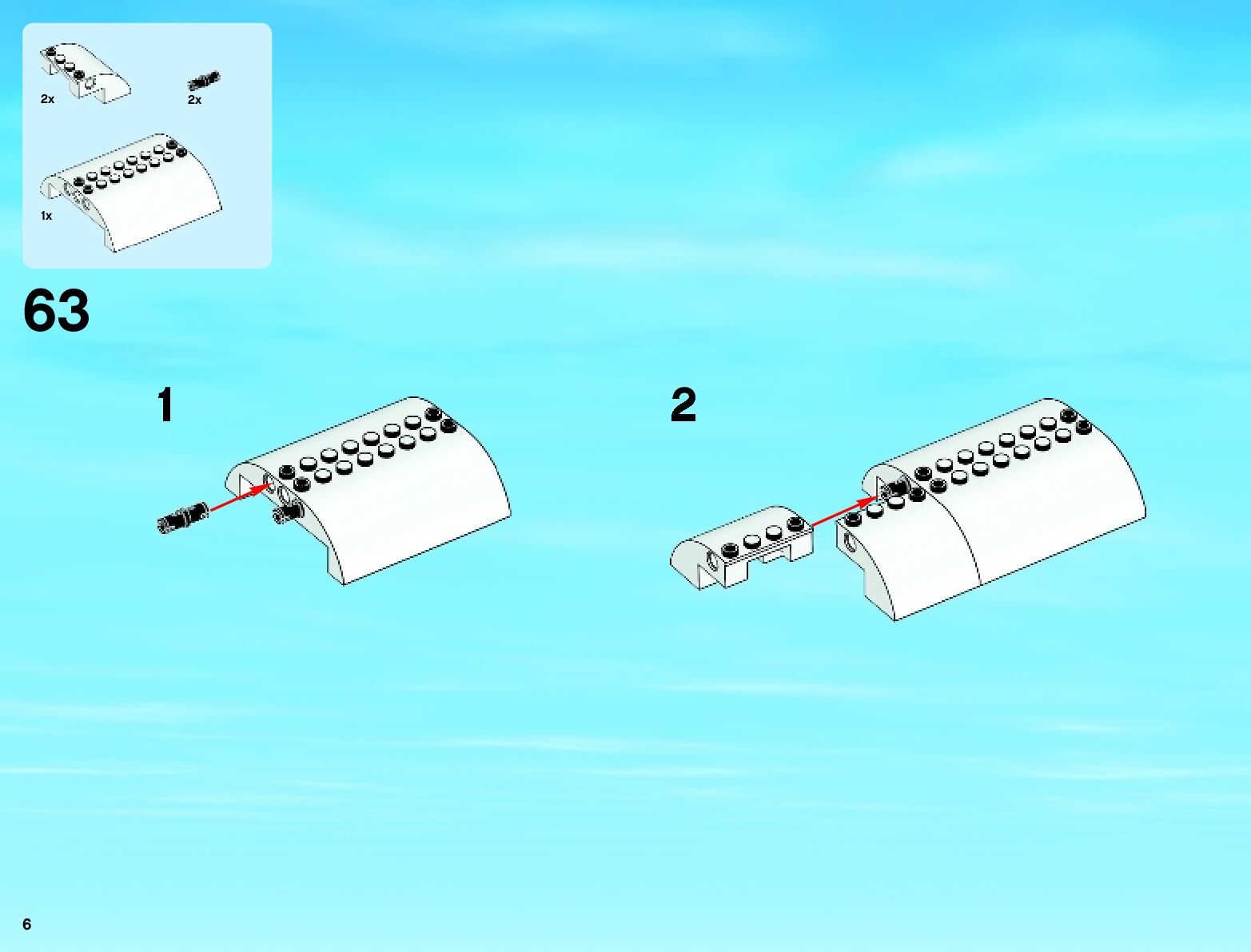 2x
2x
1x

63

1

2

6