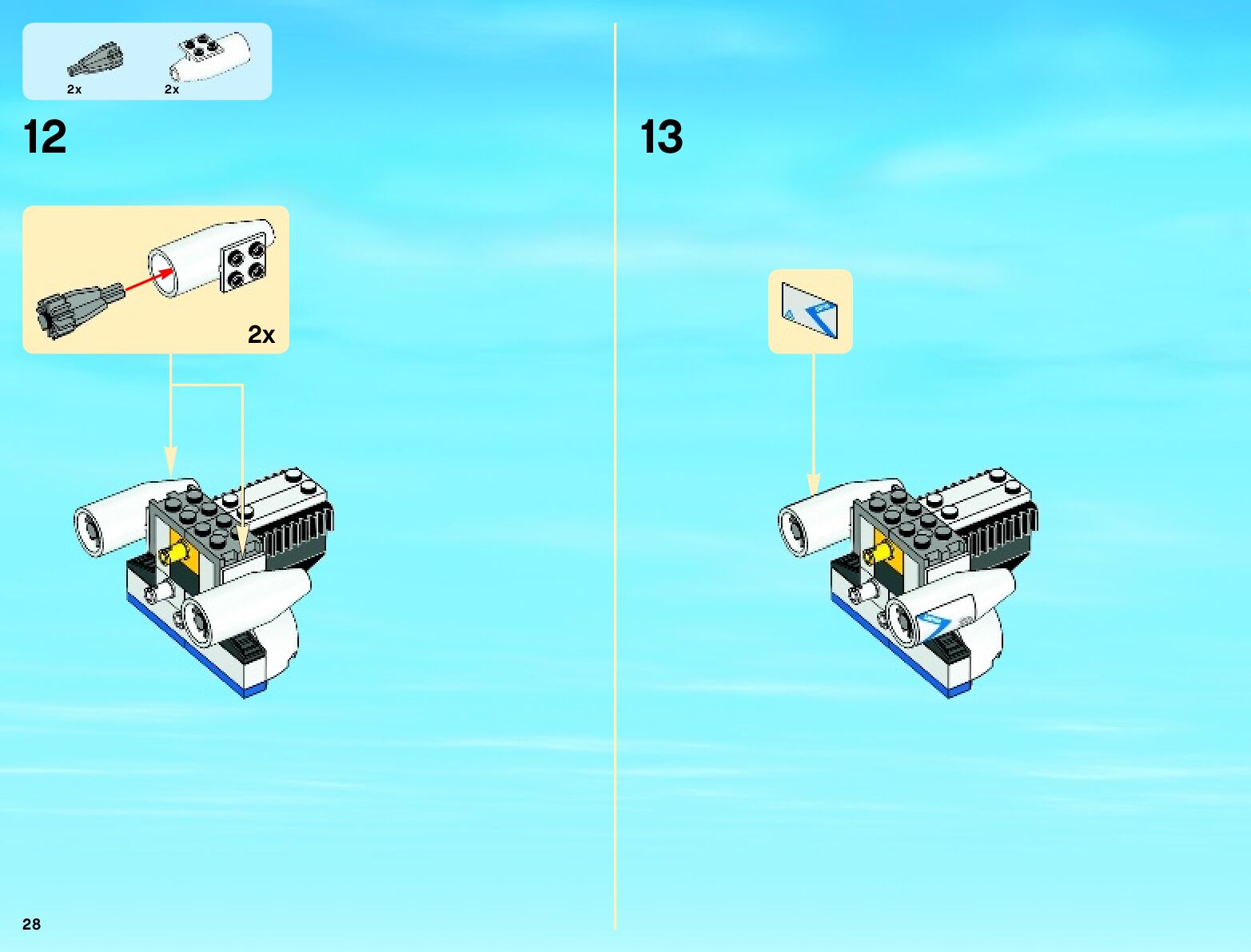 2x
2x

12

2x

13

28