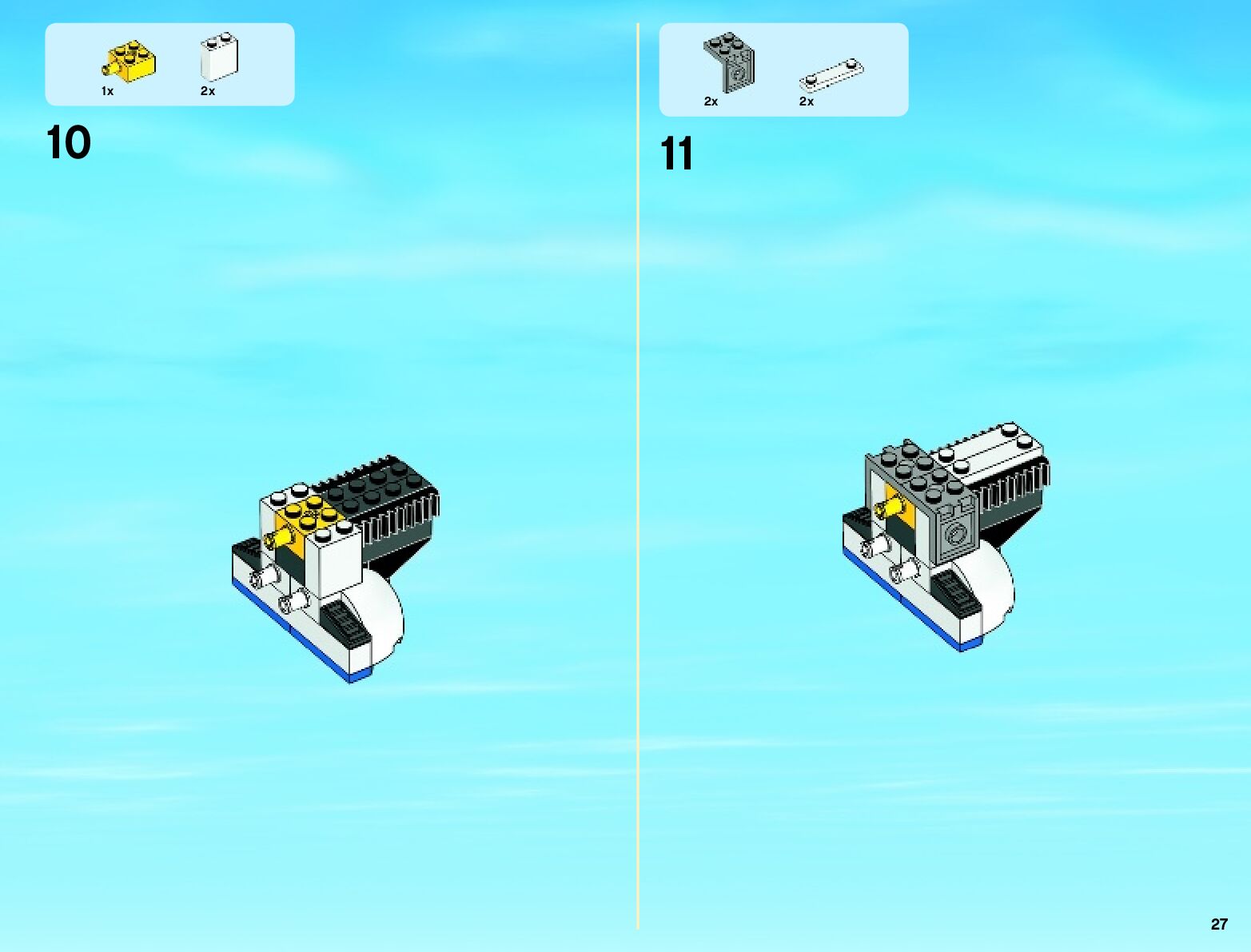 1x 2x

10

2x 2x

11

27