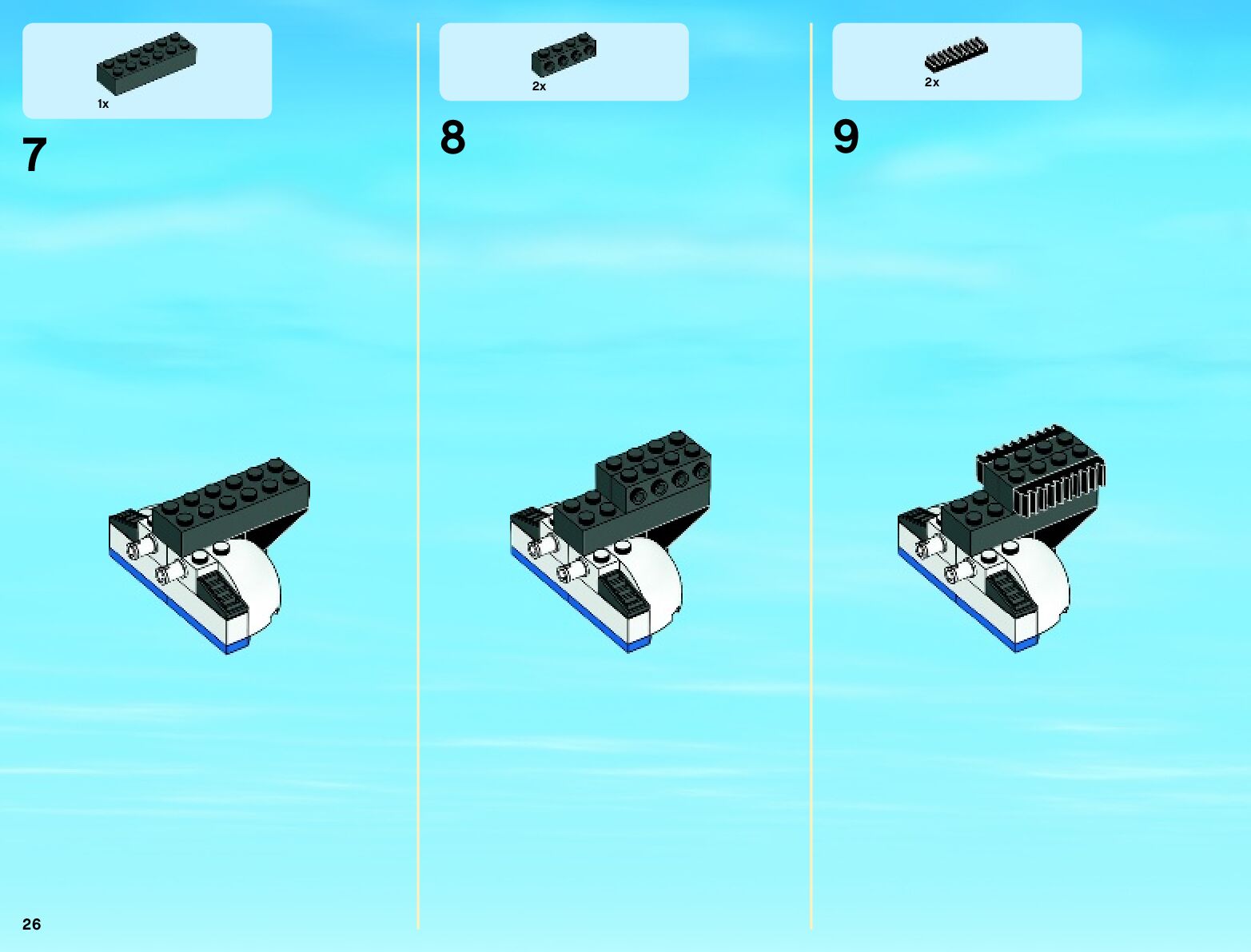 1x

7

2x

8

2x

9

26