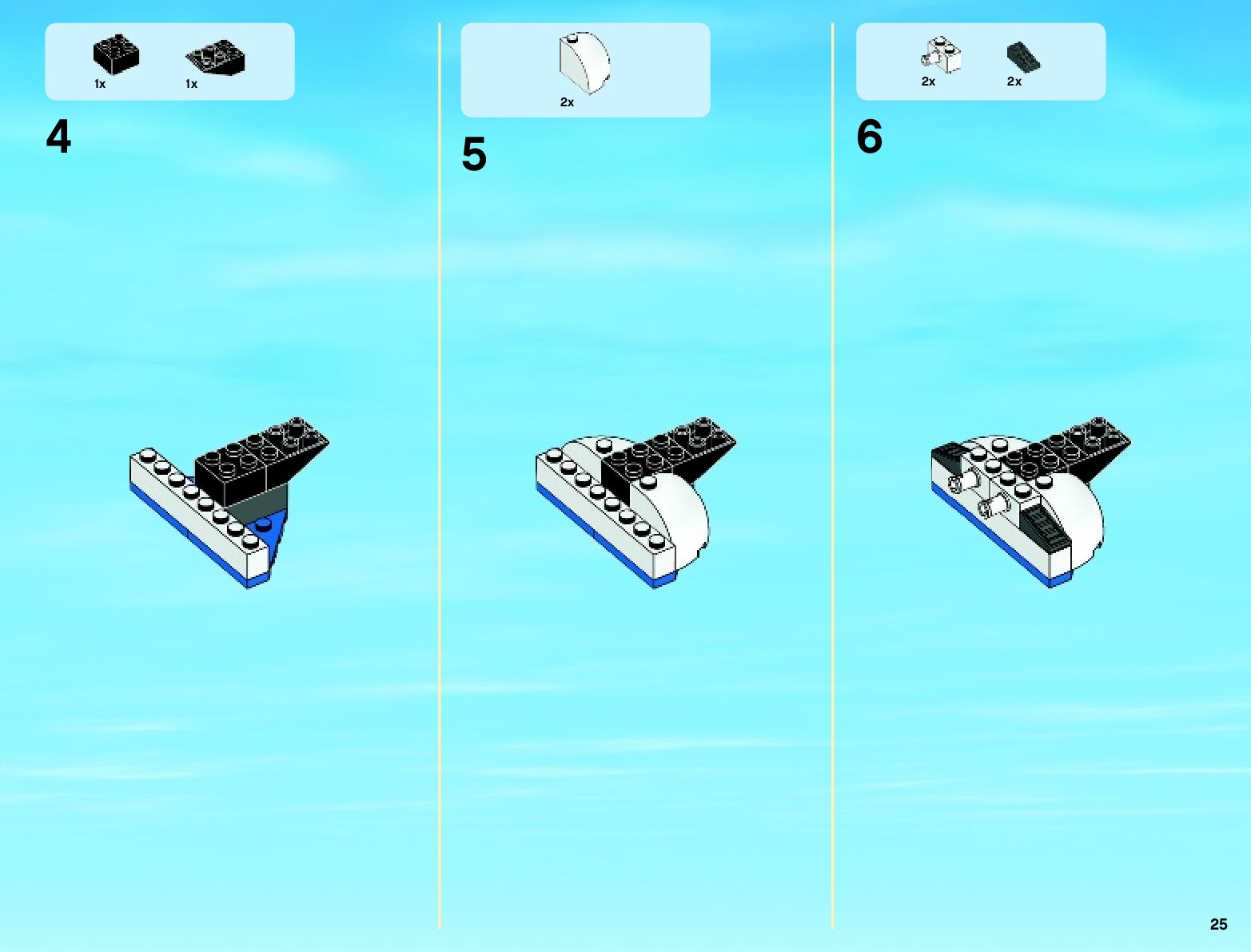 1x 1x

4

2x

5

2x 2x

6

25