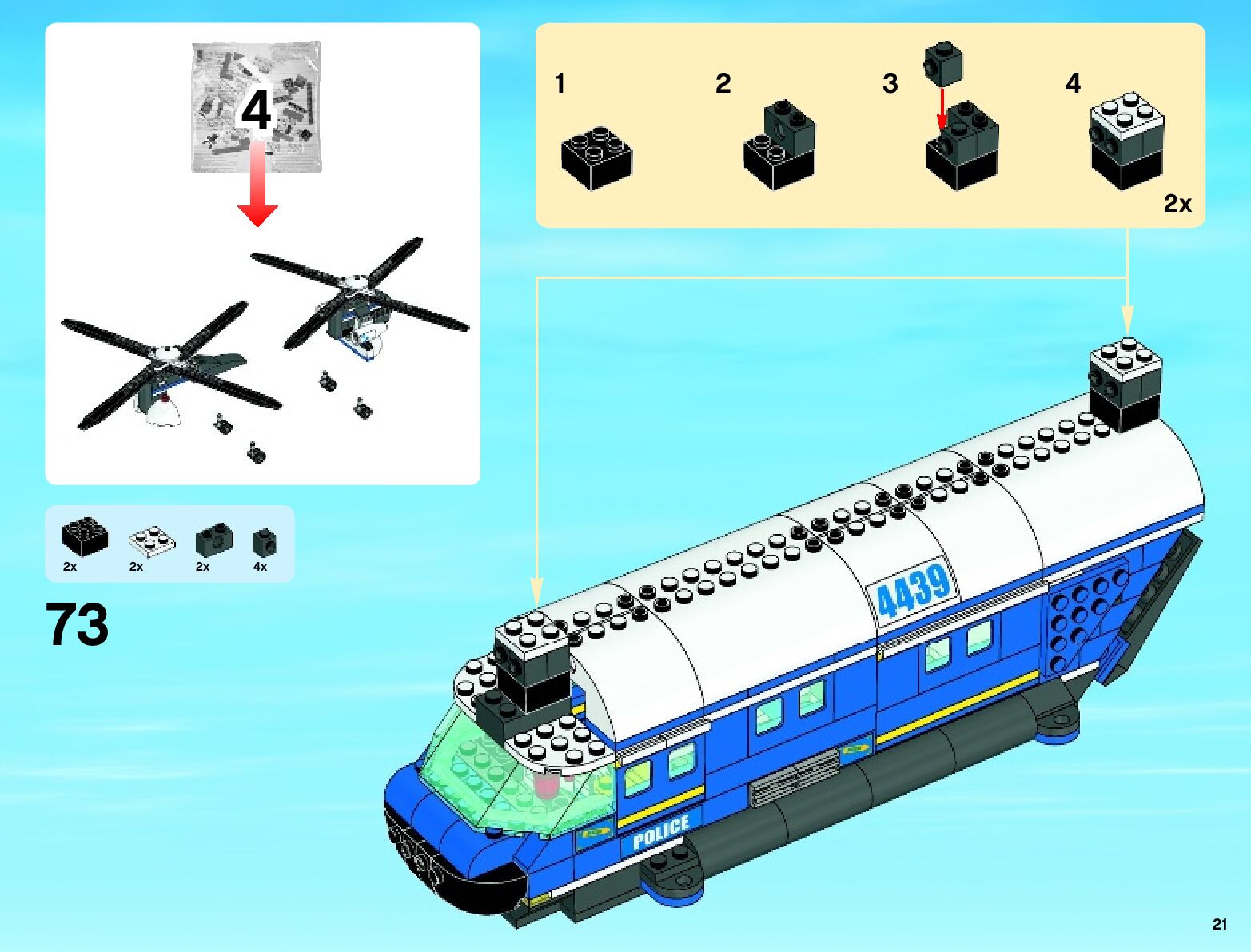 4

2x 2x 2x 4x

73

1 2 3 4

2x

4439

POLICE

21