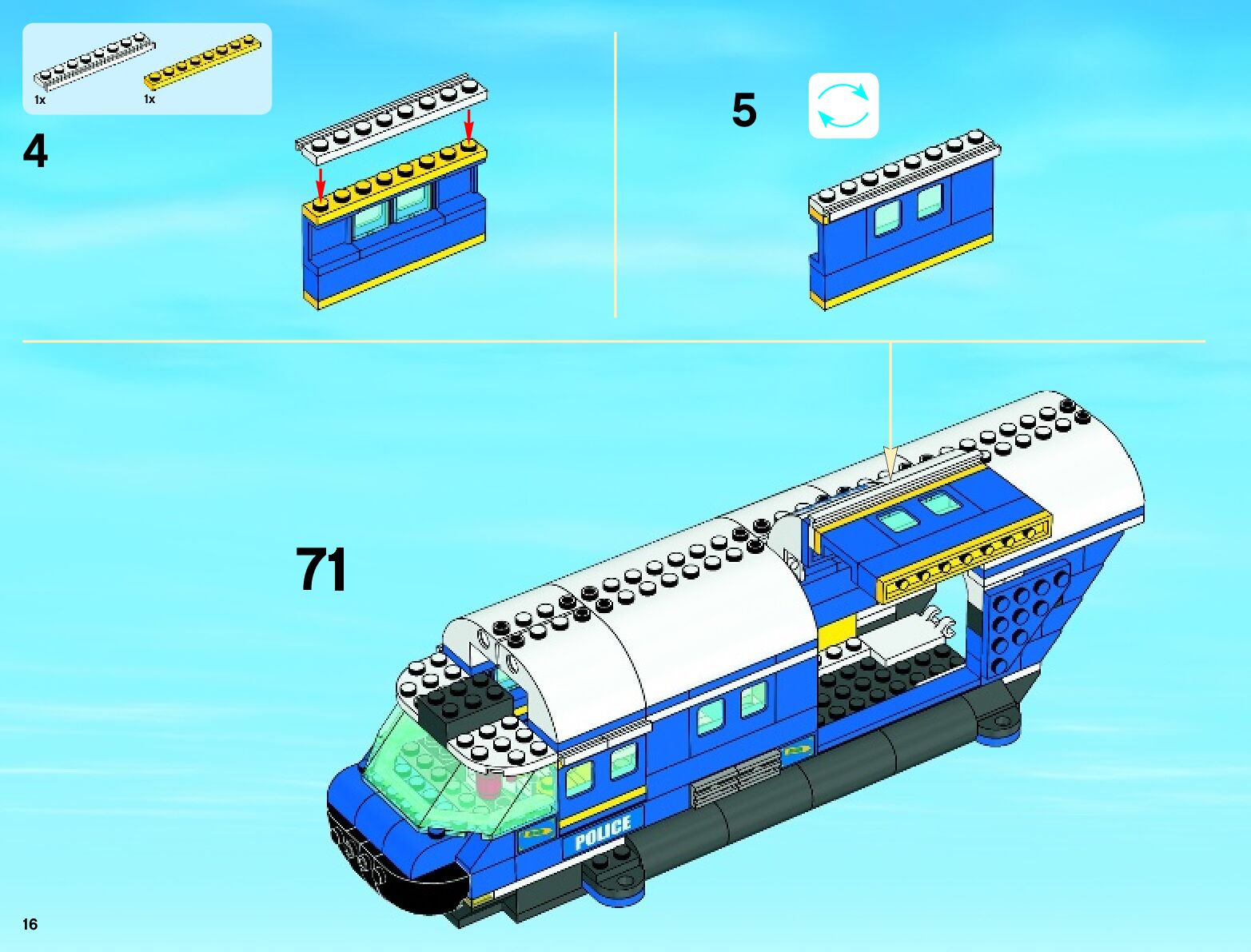 1x
1x
4
5
71
POLICE
16