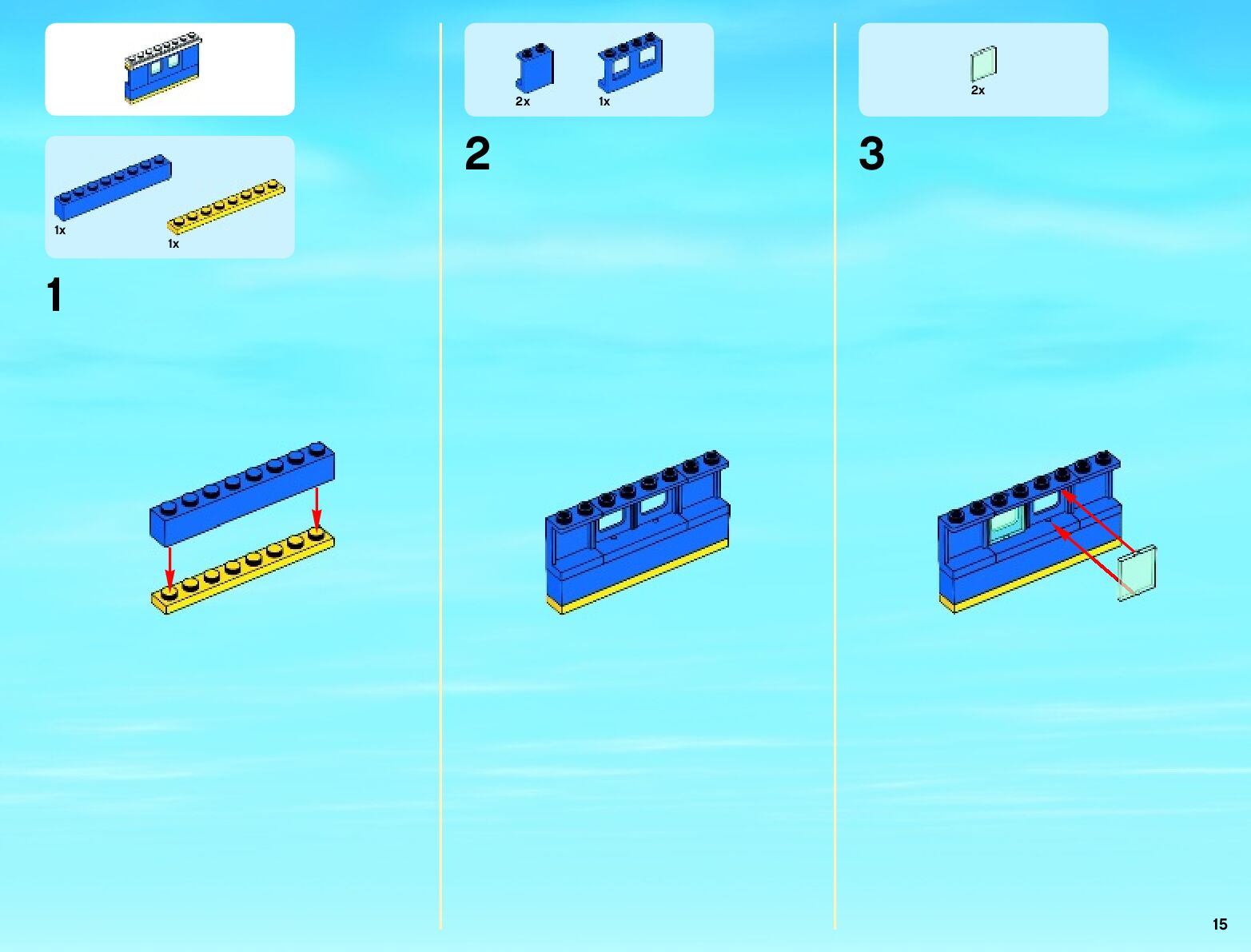 1x

1x

1

2x

1x

2

2x

3

15