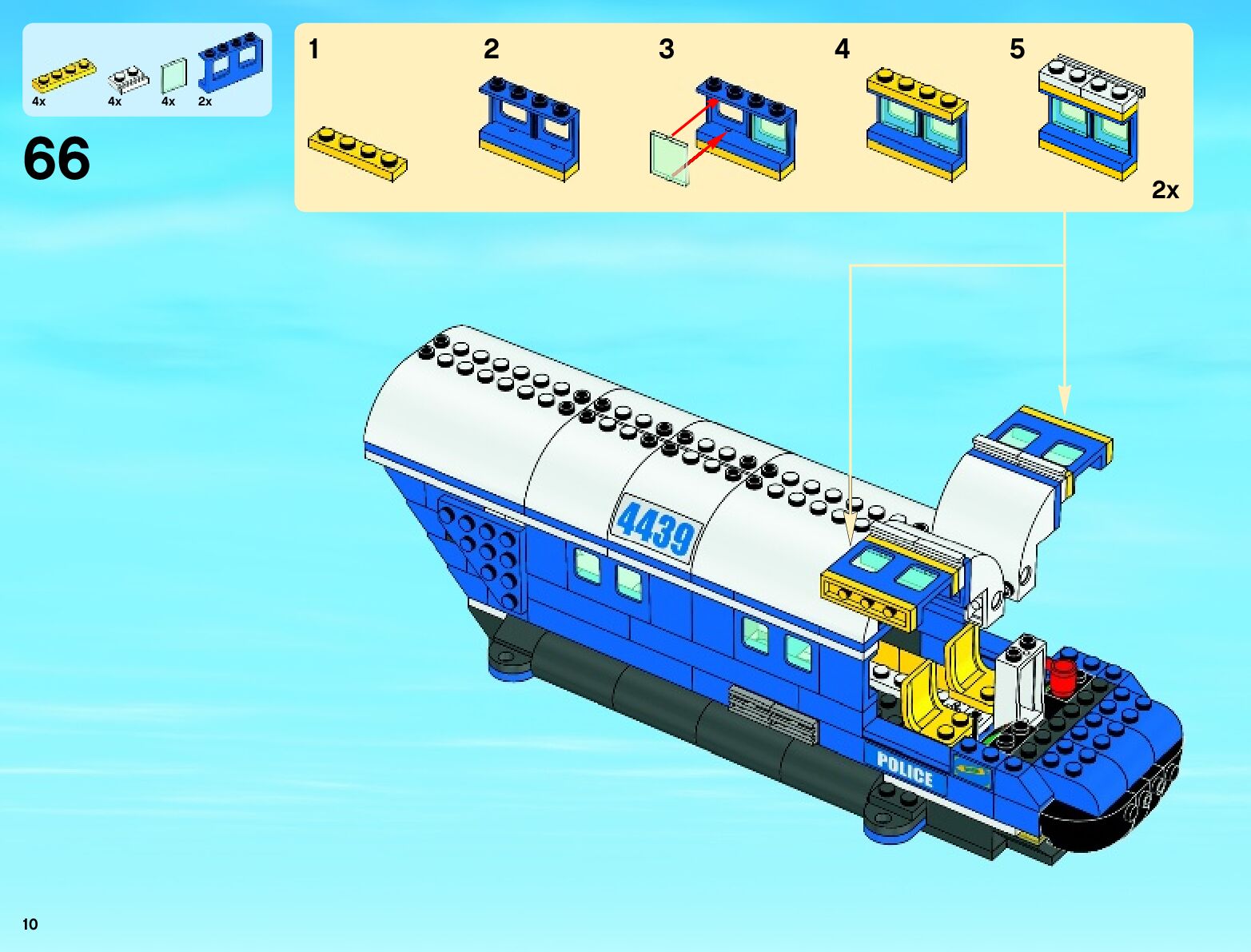 4x 4x 4x 2x

66

1 2 3 4 5

2x

4439

POLICE

10