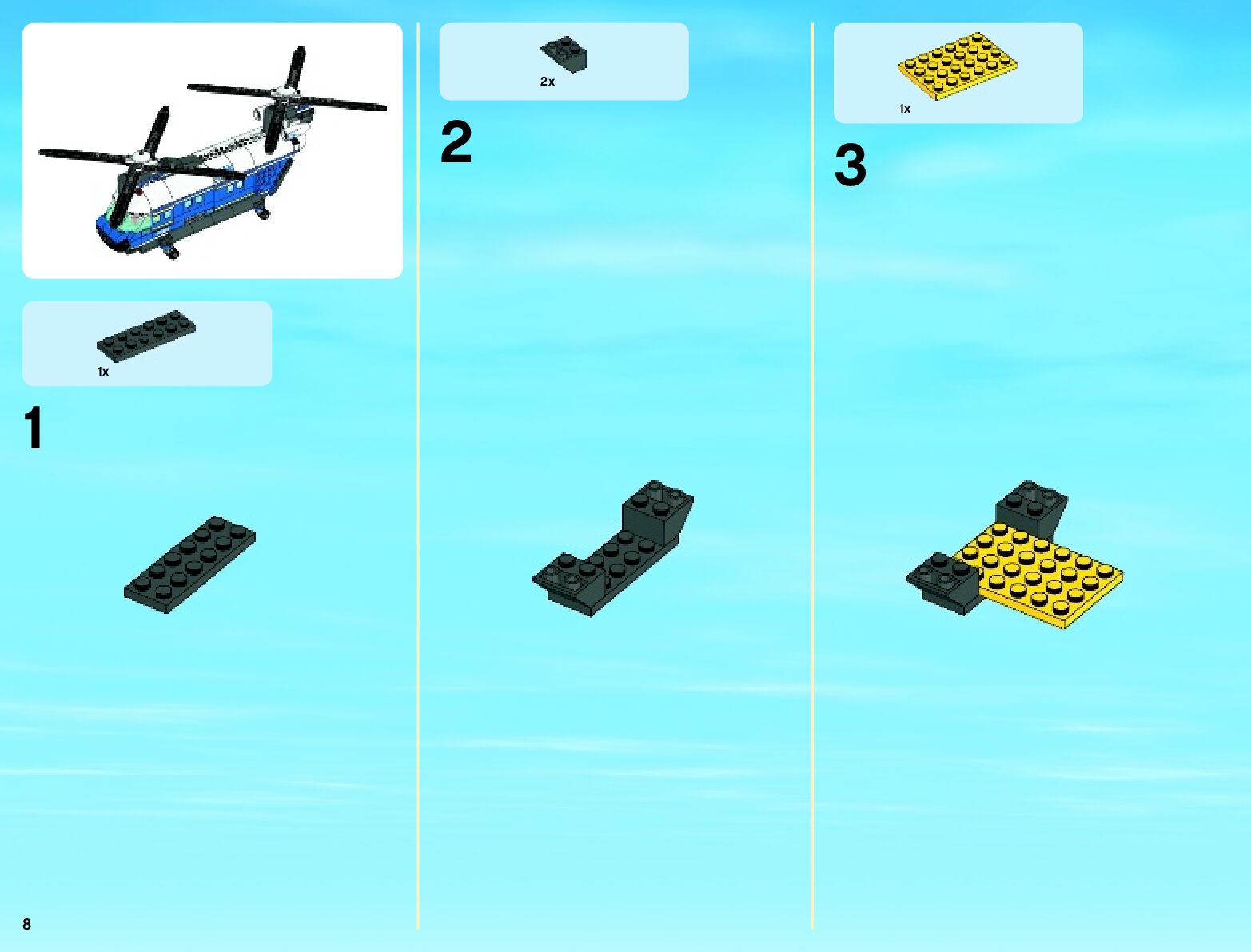 1x

1

2x

2

1x

3

8