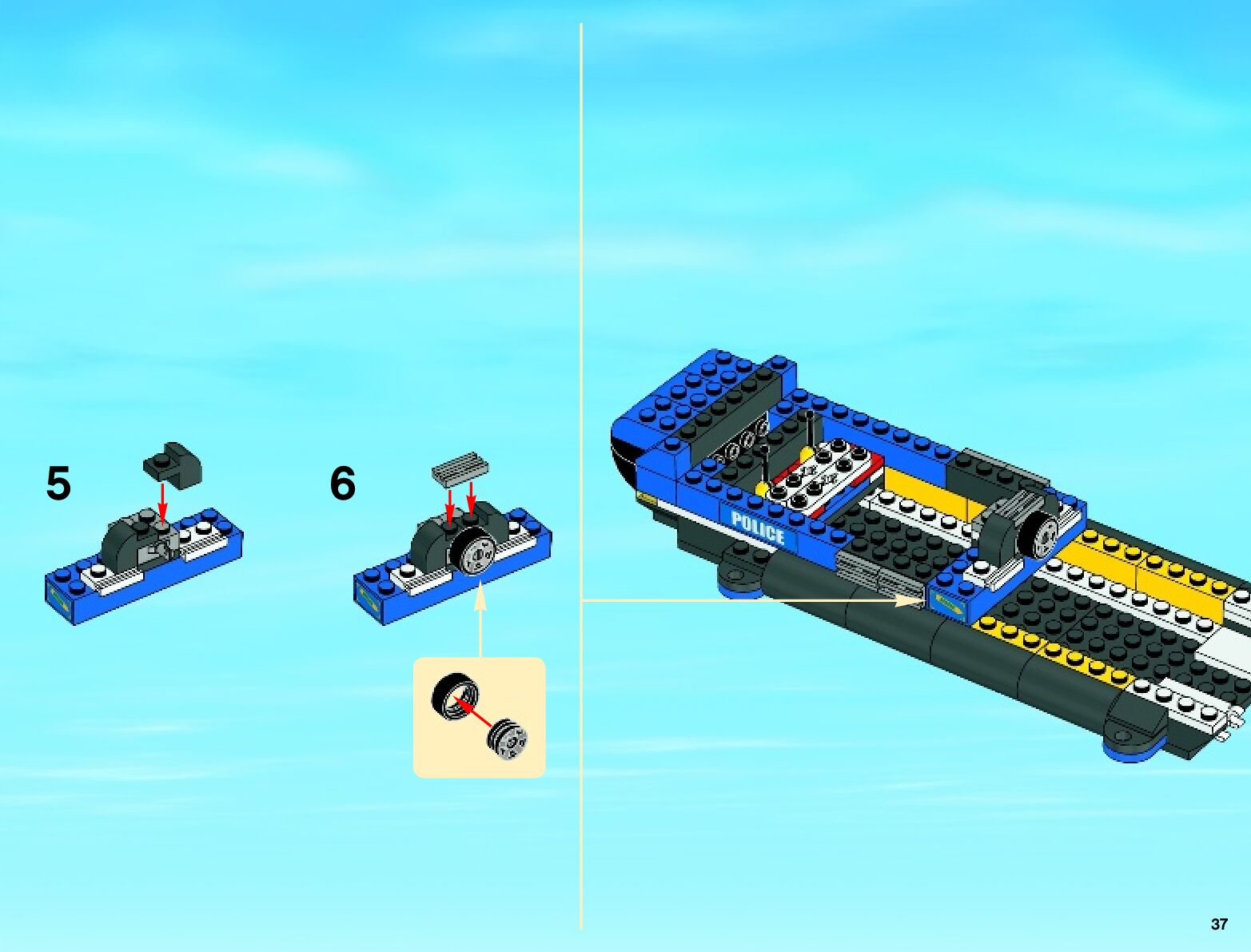 5

6

POLICE

37