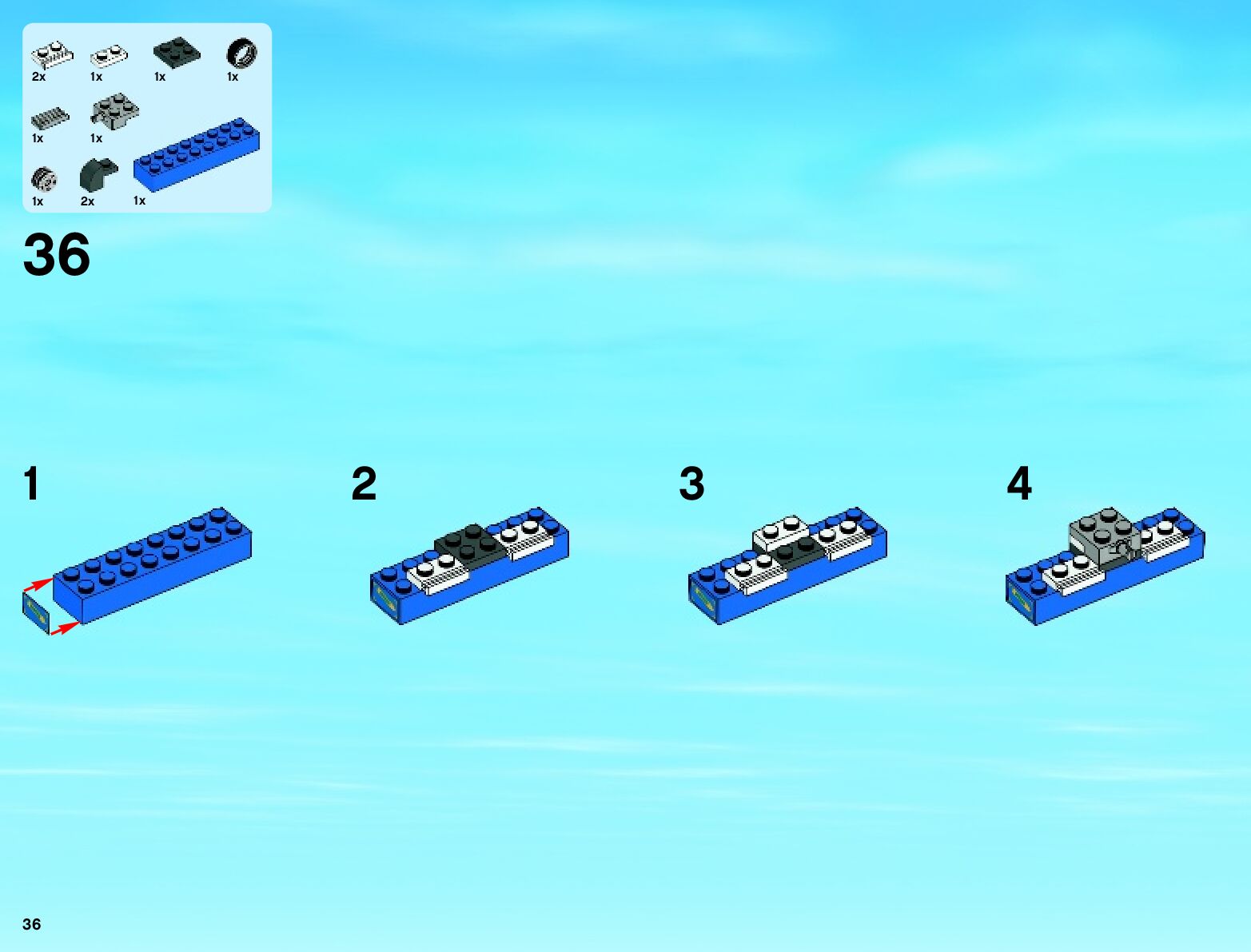 2x 1x 1x 1x
1x 1x
1x 2x 1x

36

1

2

3

4

36