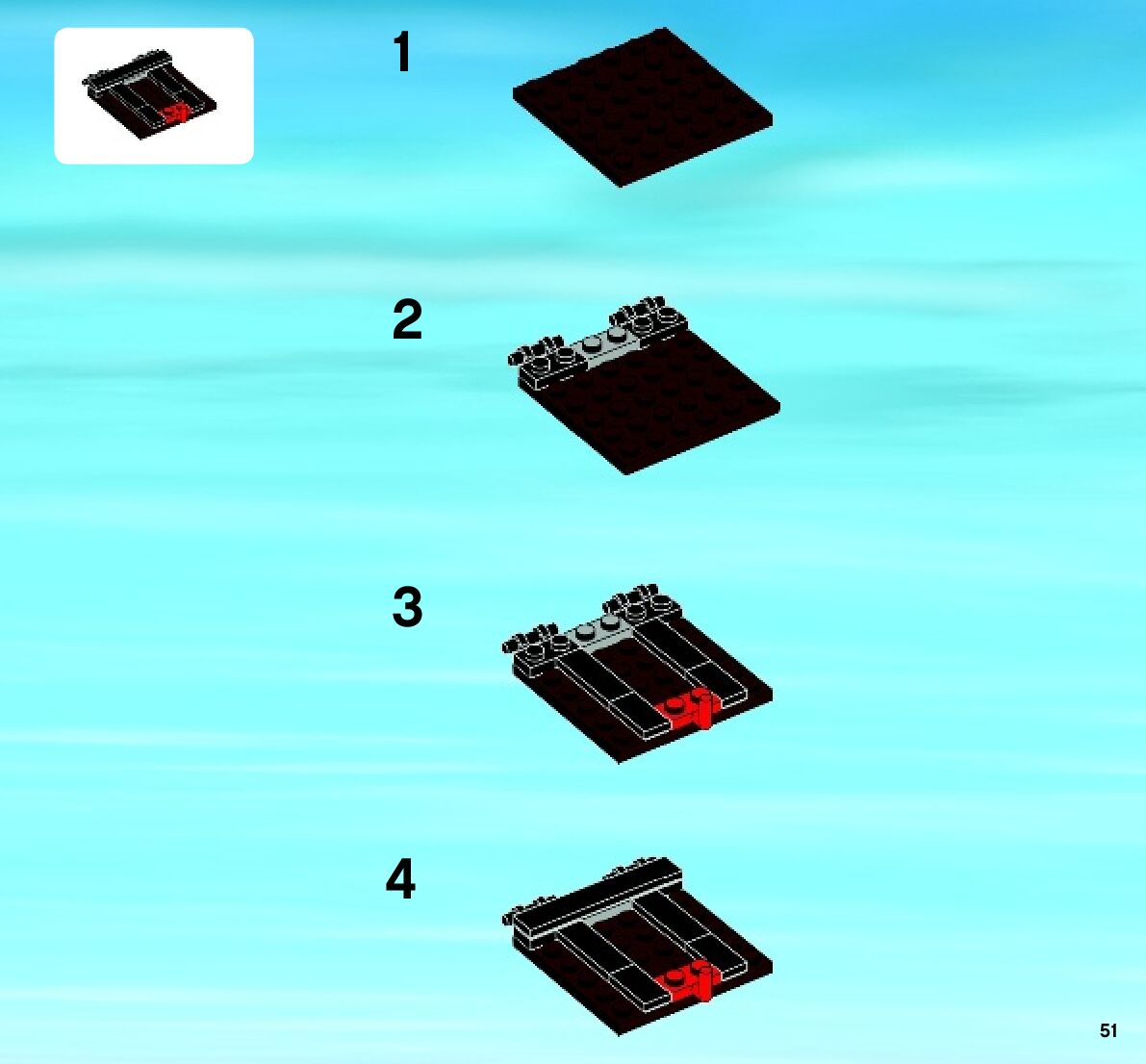 1

2

3

4

51