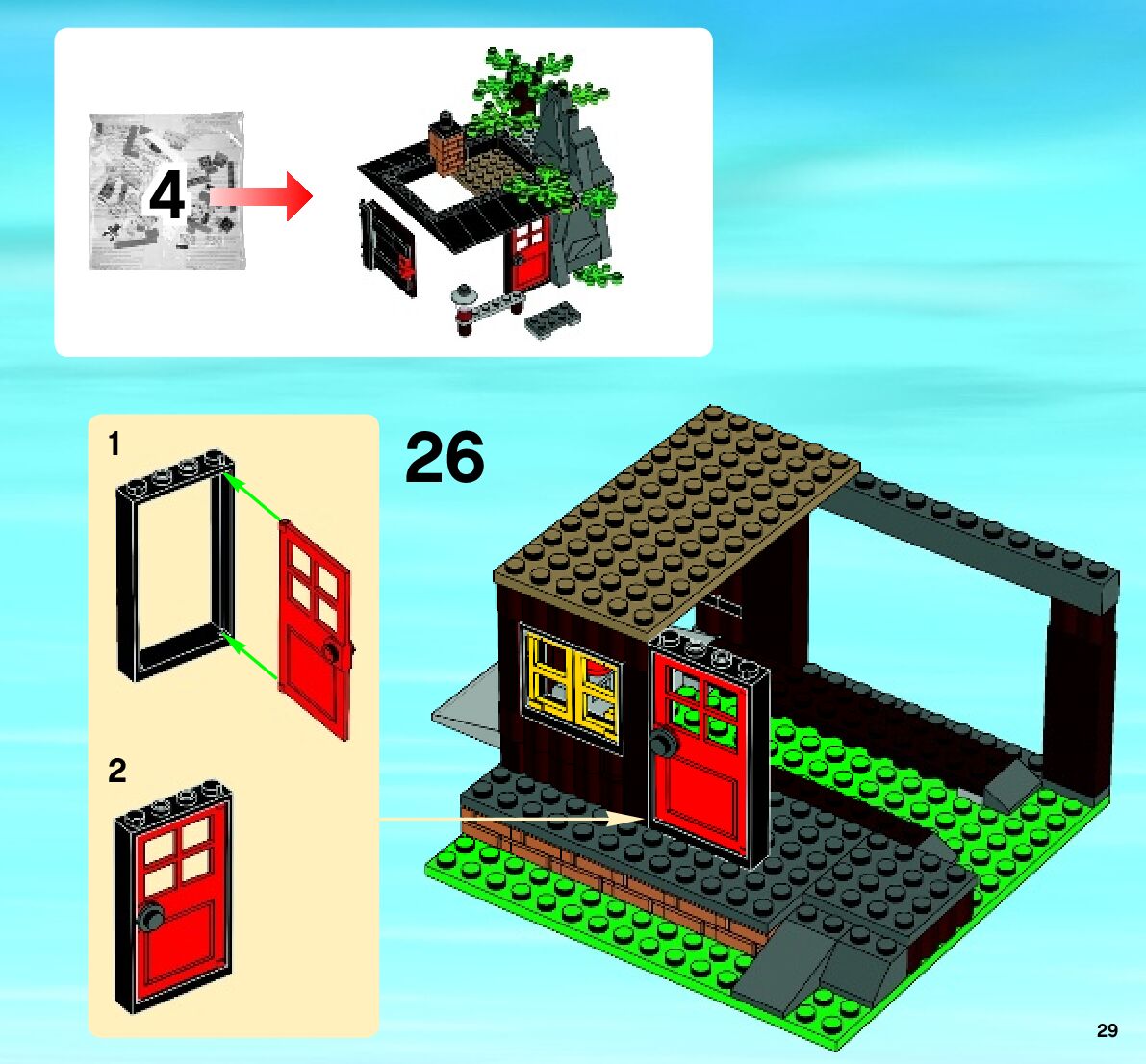 4

1

2

26

29