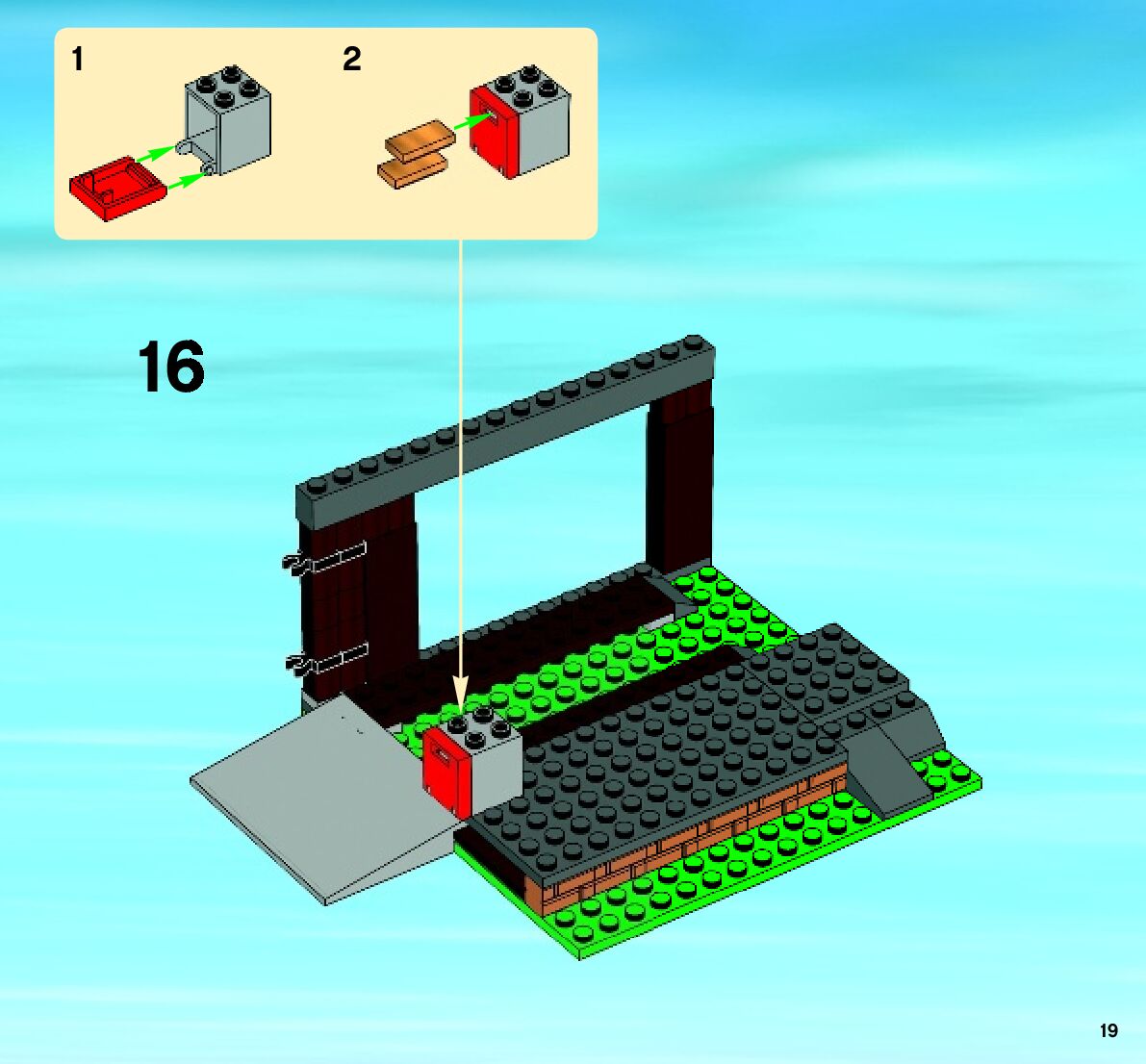 1

2

16

19