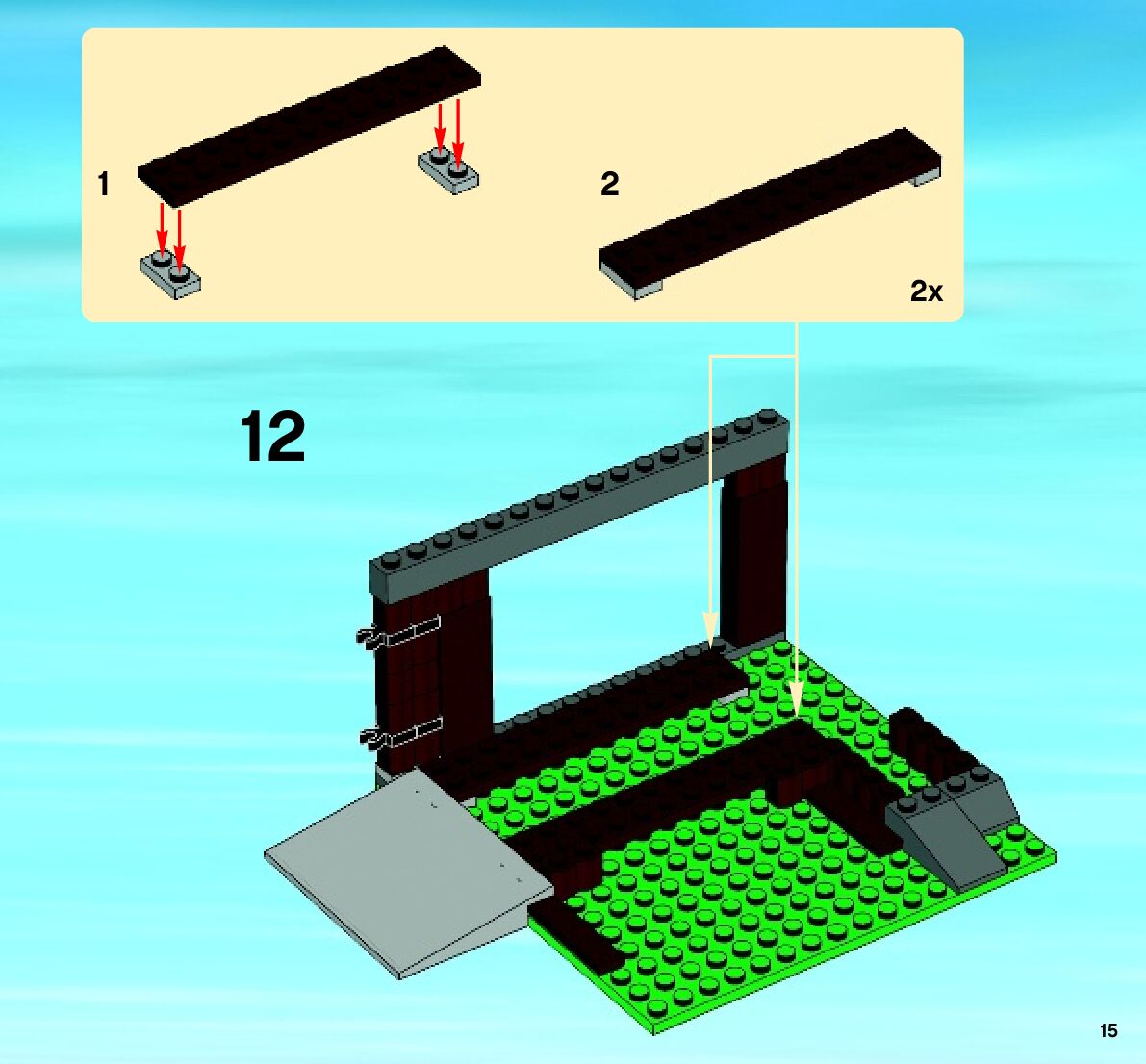 1

2

2x

12

15