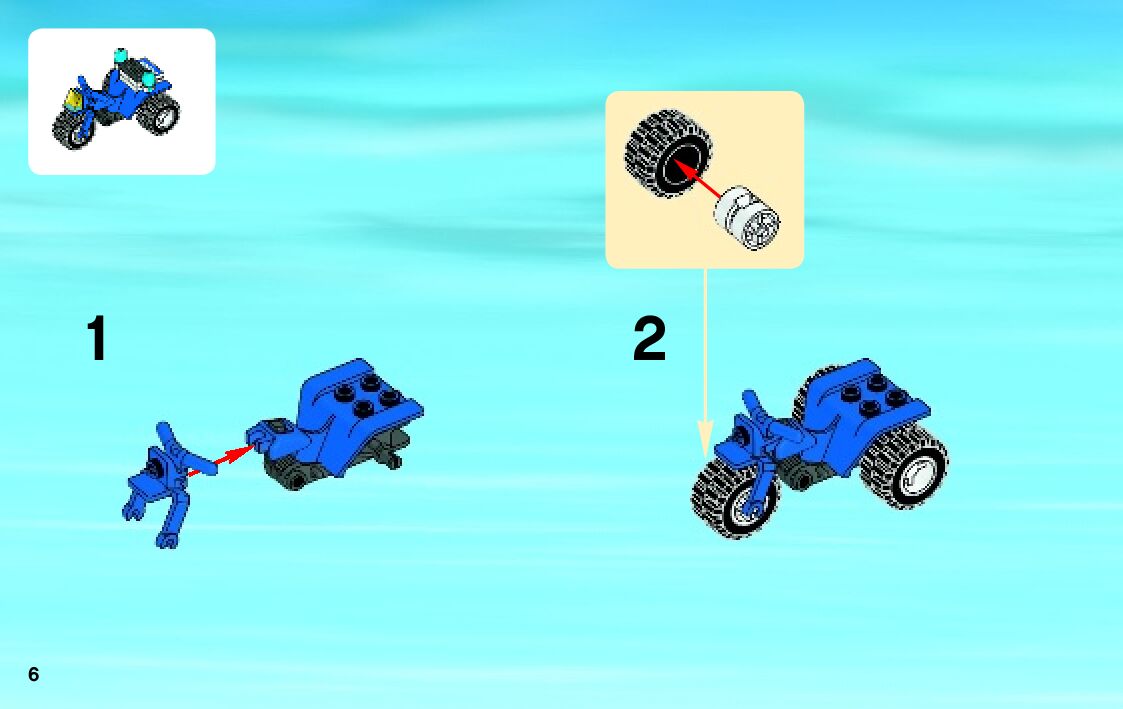 1

2

6