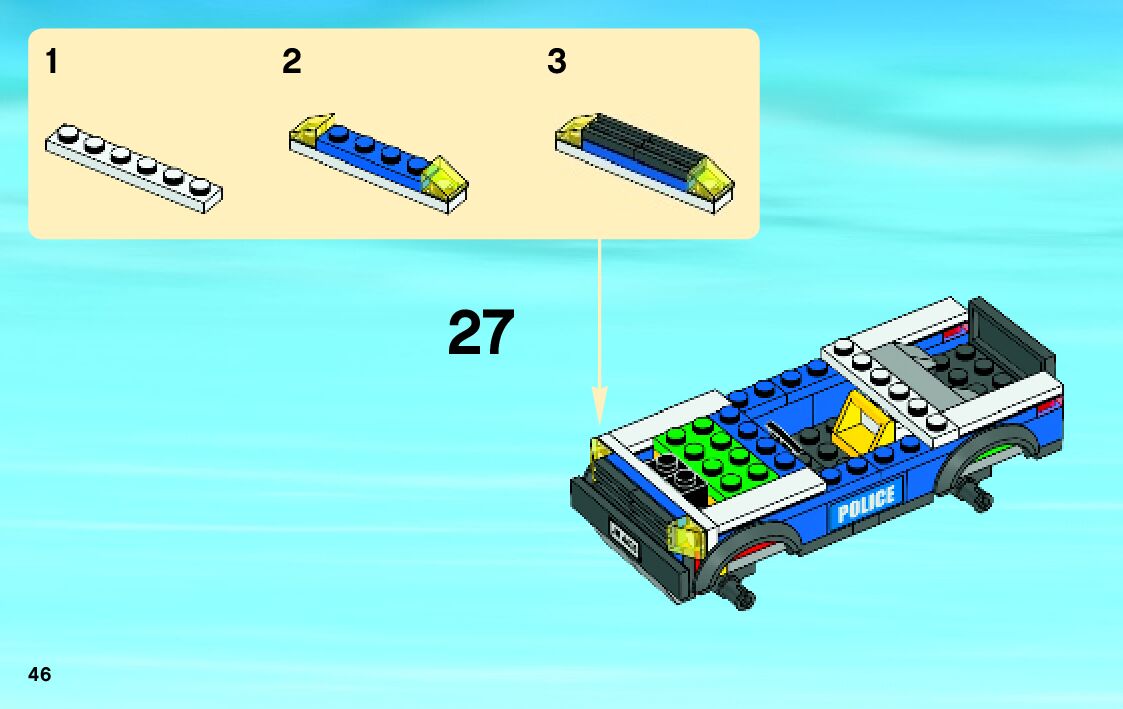 1

2

3

27

POLICE

46