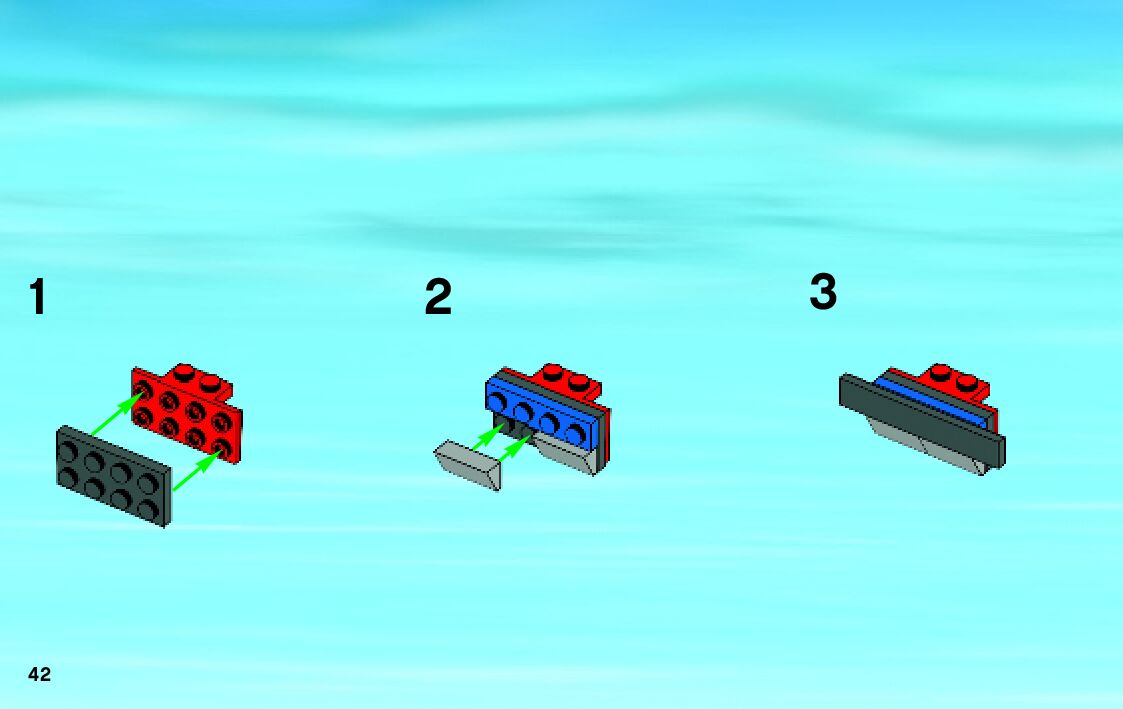 1

2

3

42