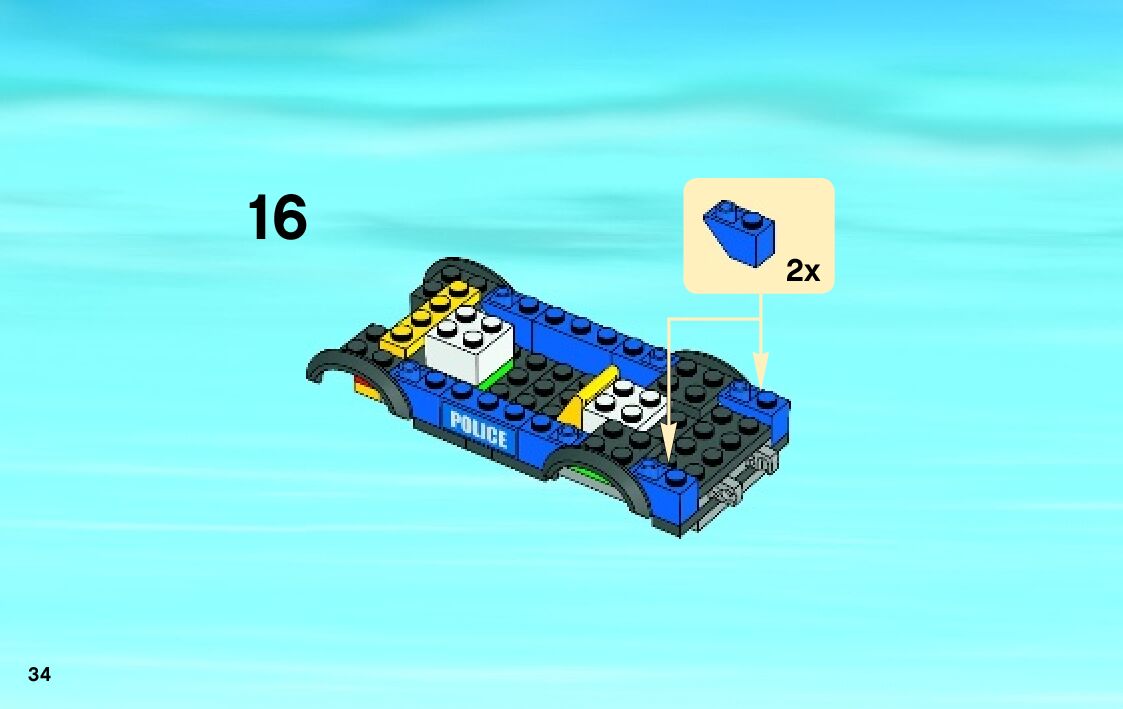 16

2x

POLICE

34