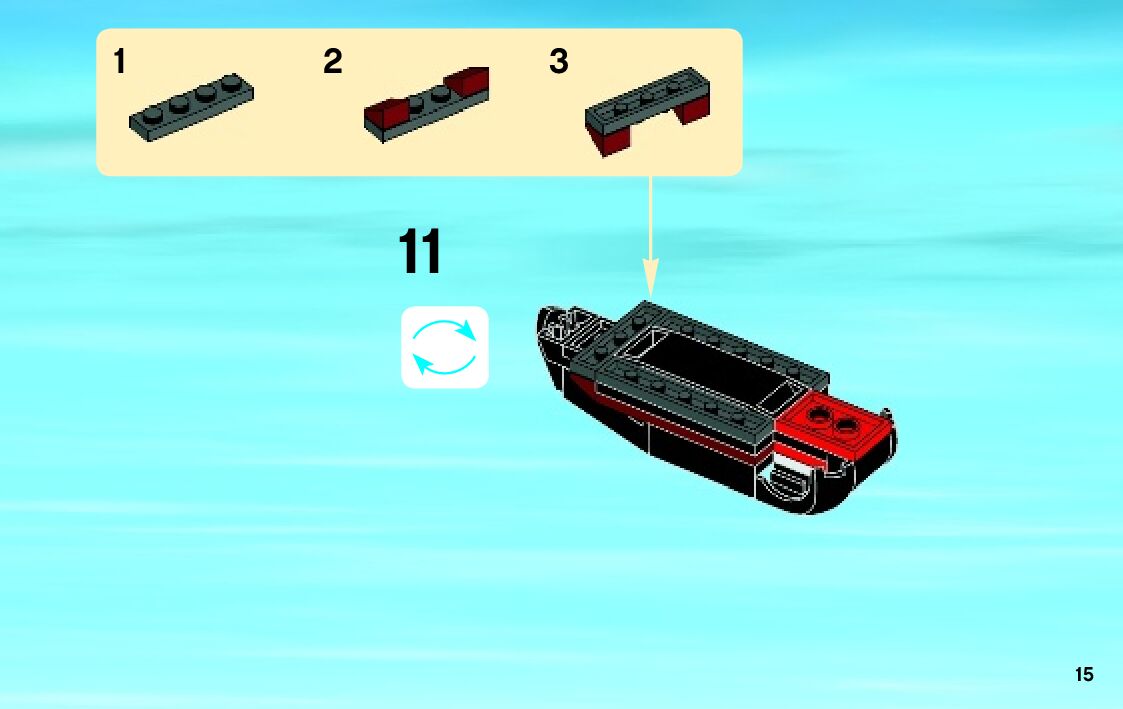 1
2
3
11
15