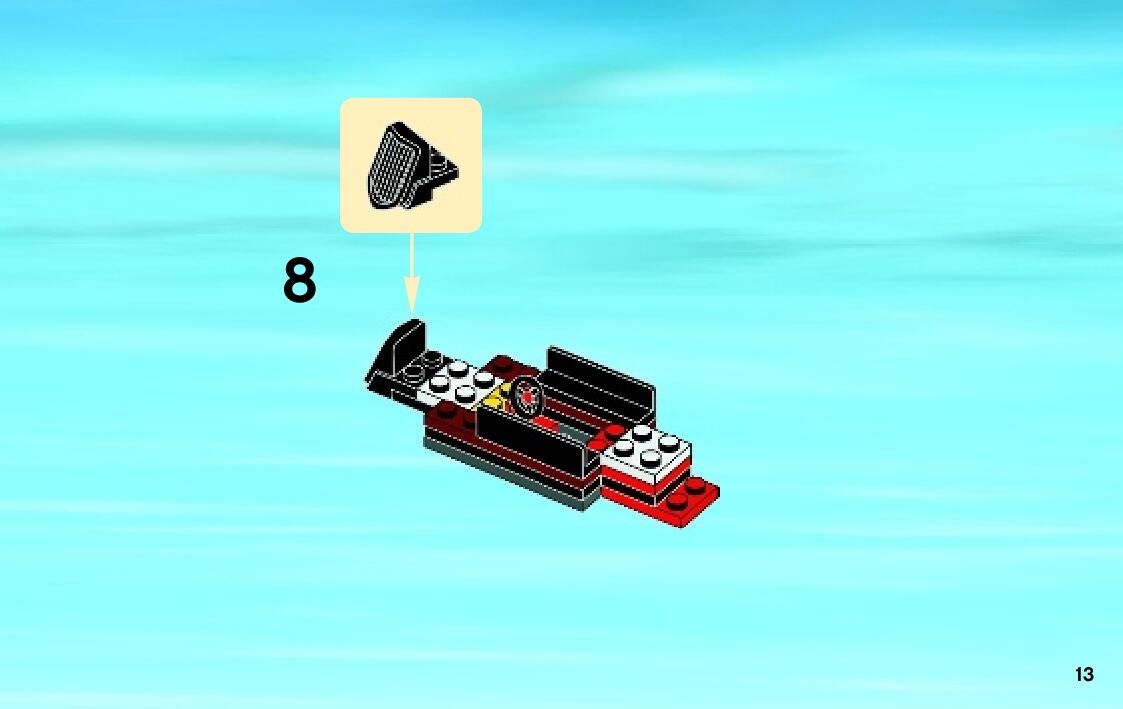 8

13