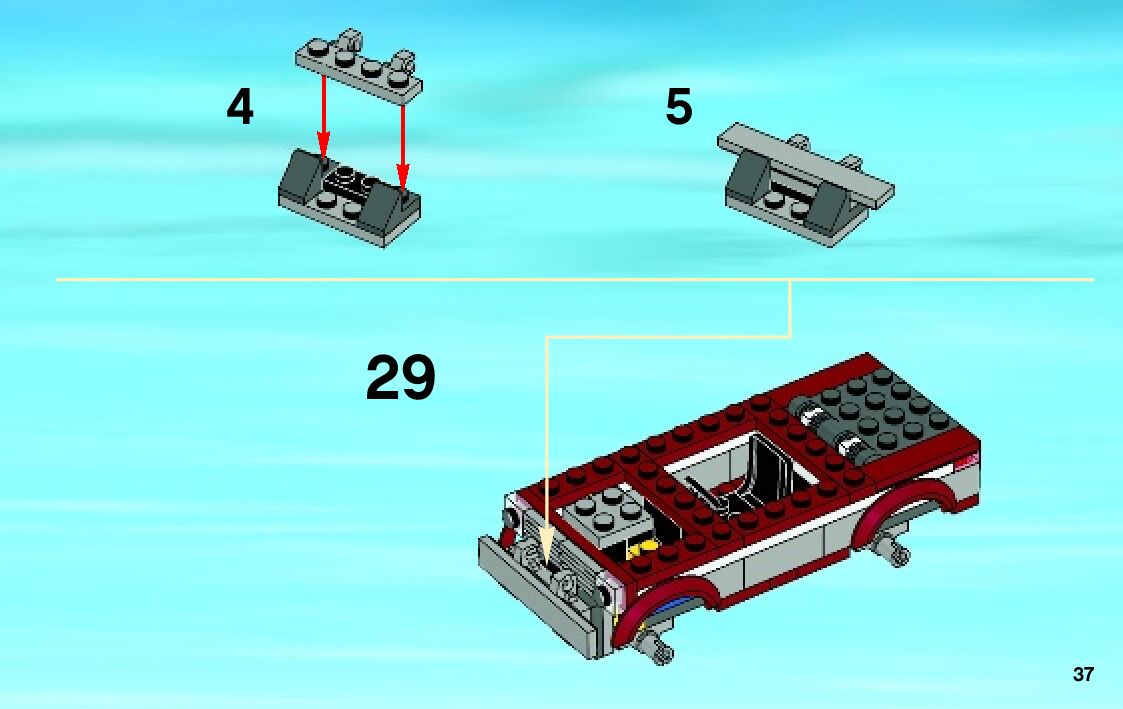 4

5

29

37