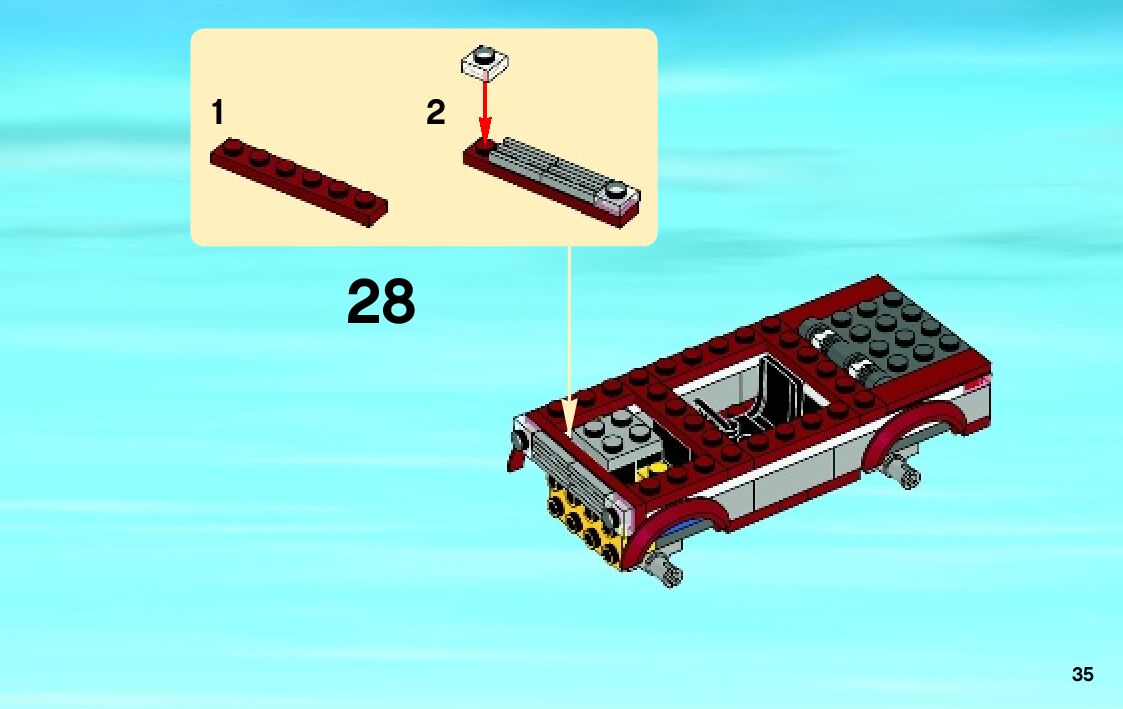 1

2

28

35