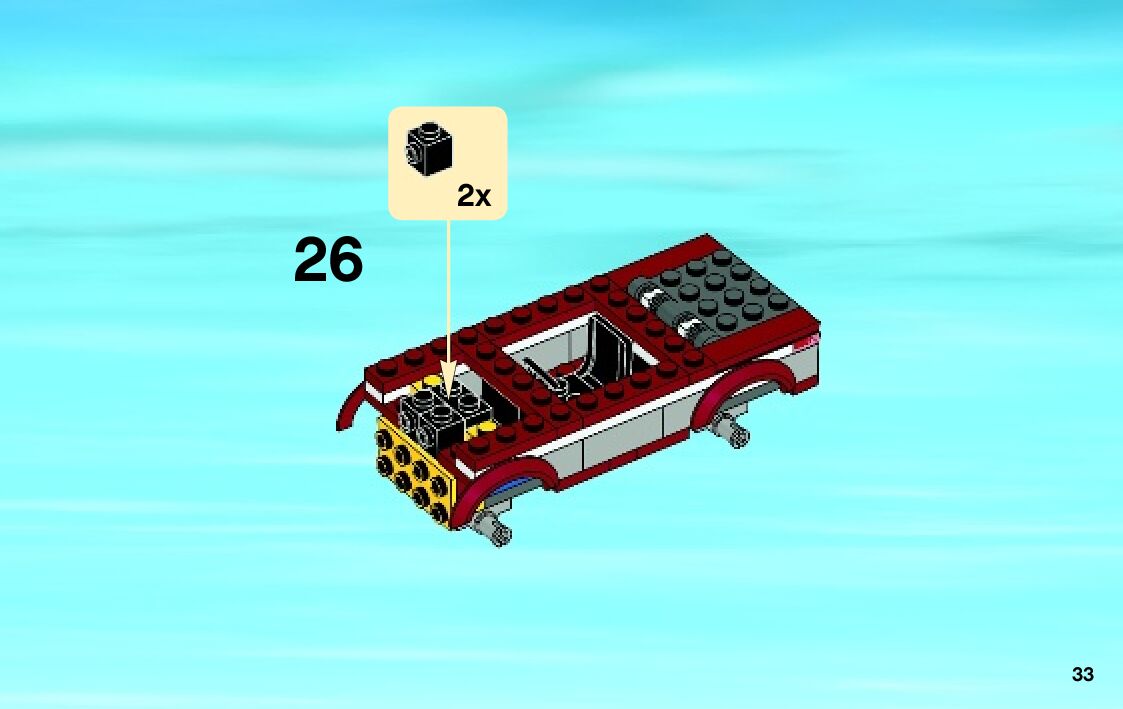 2x

26

33