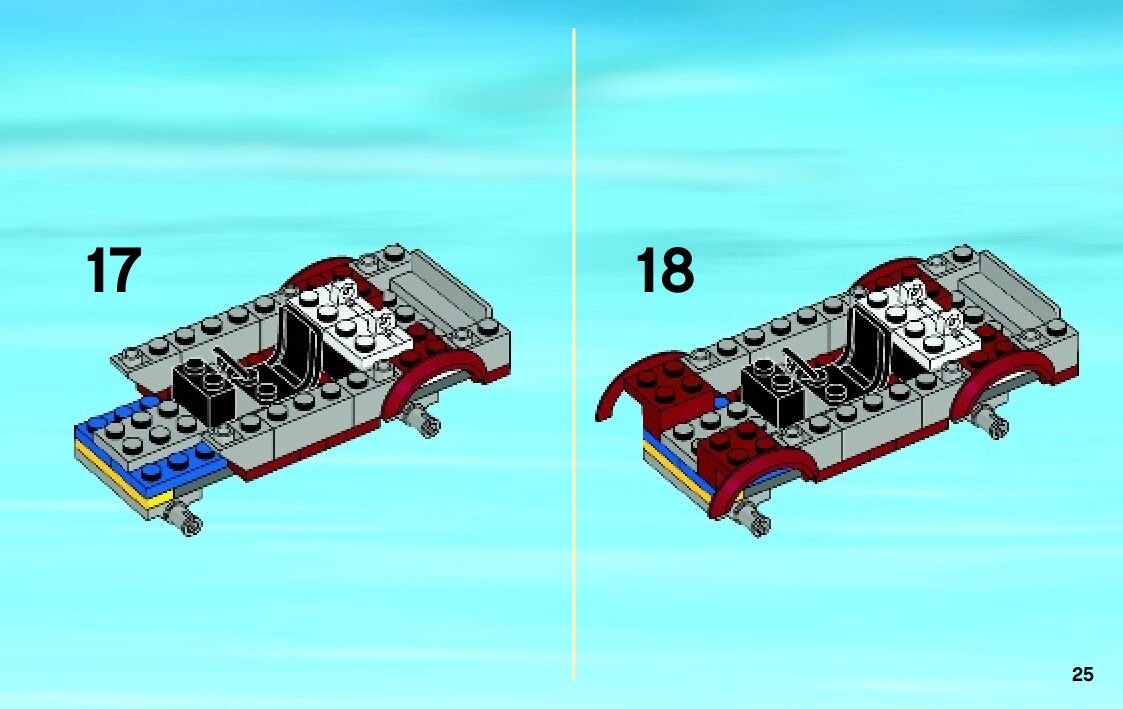 17

18

25