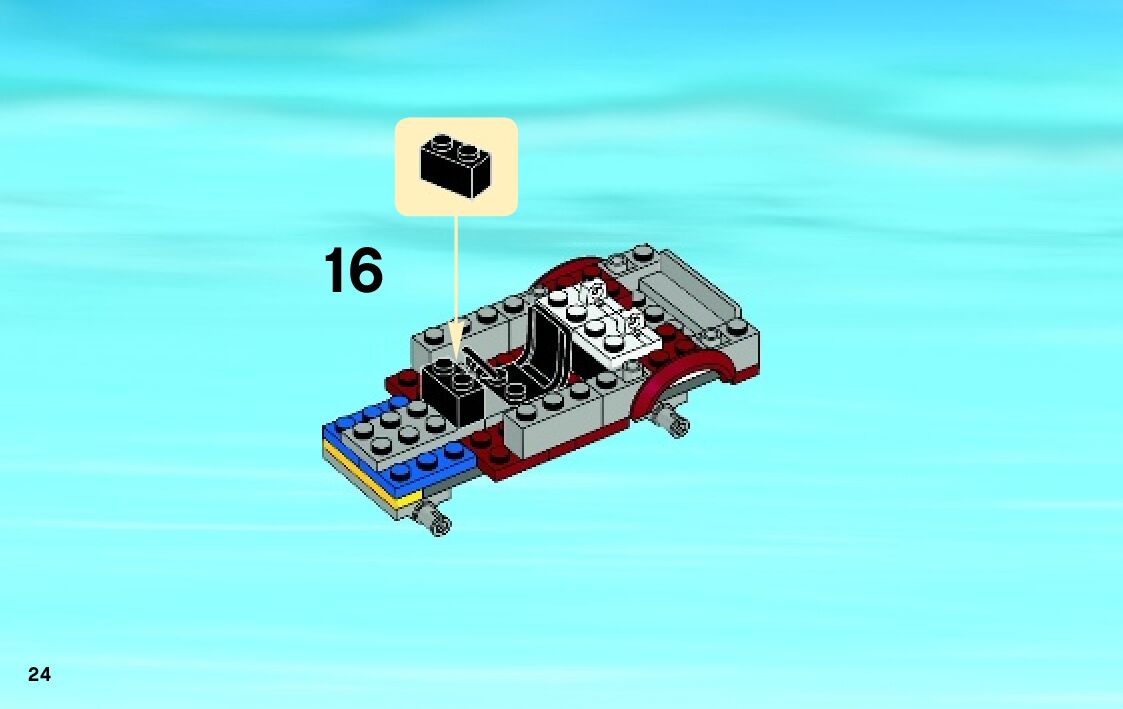 16

24