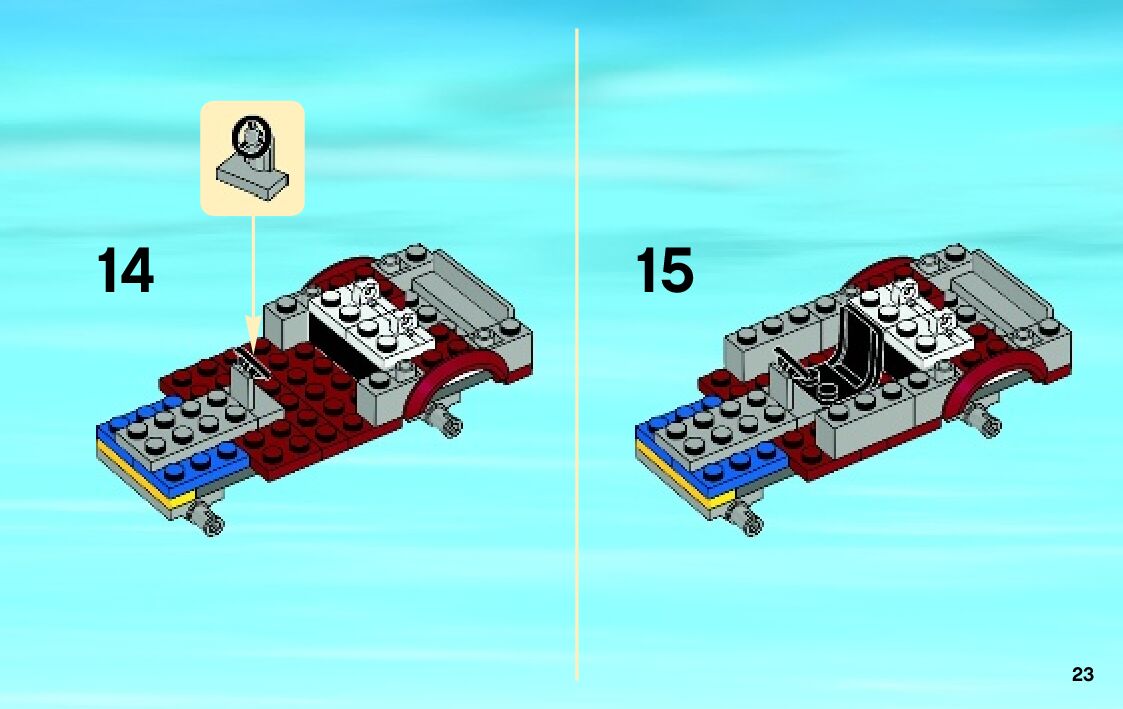 14

15

23