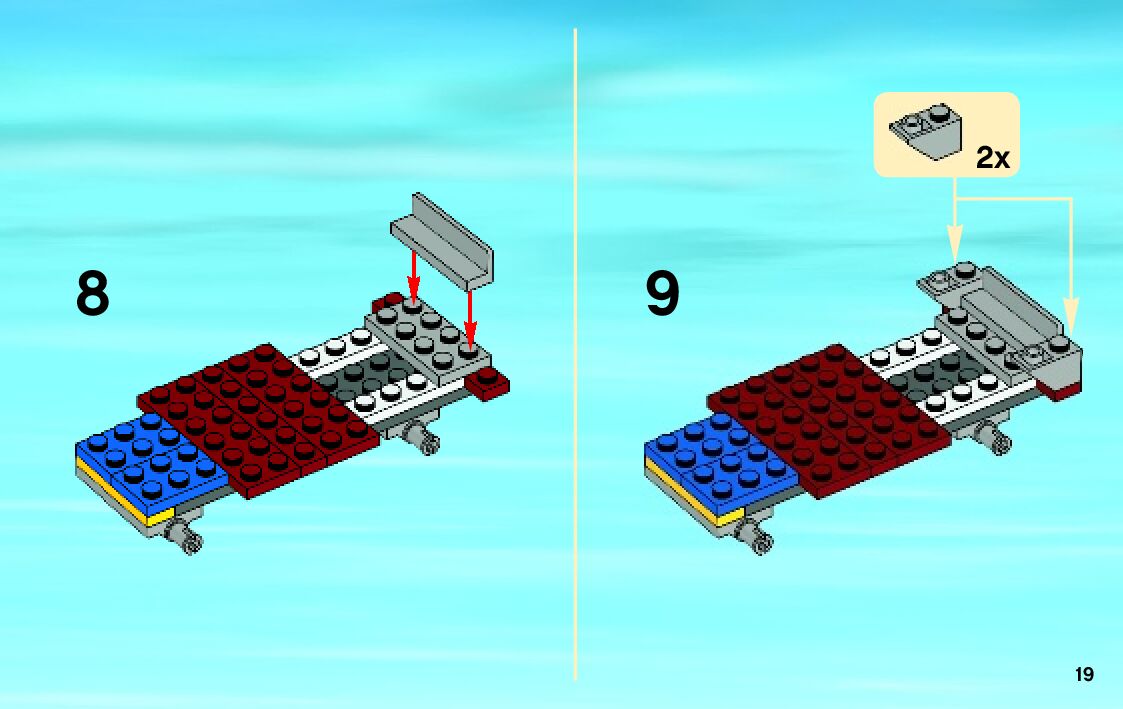 8

2x

9

19