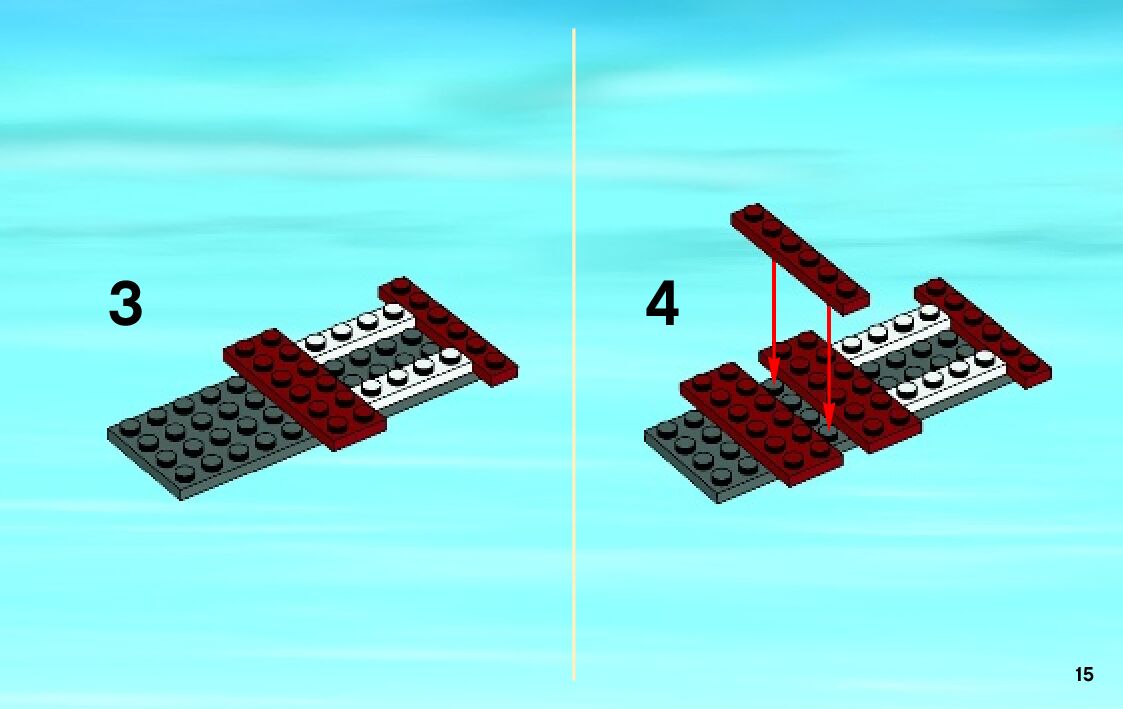 3

4

15