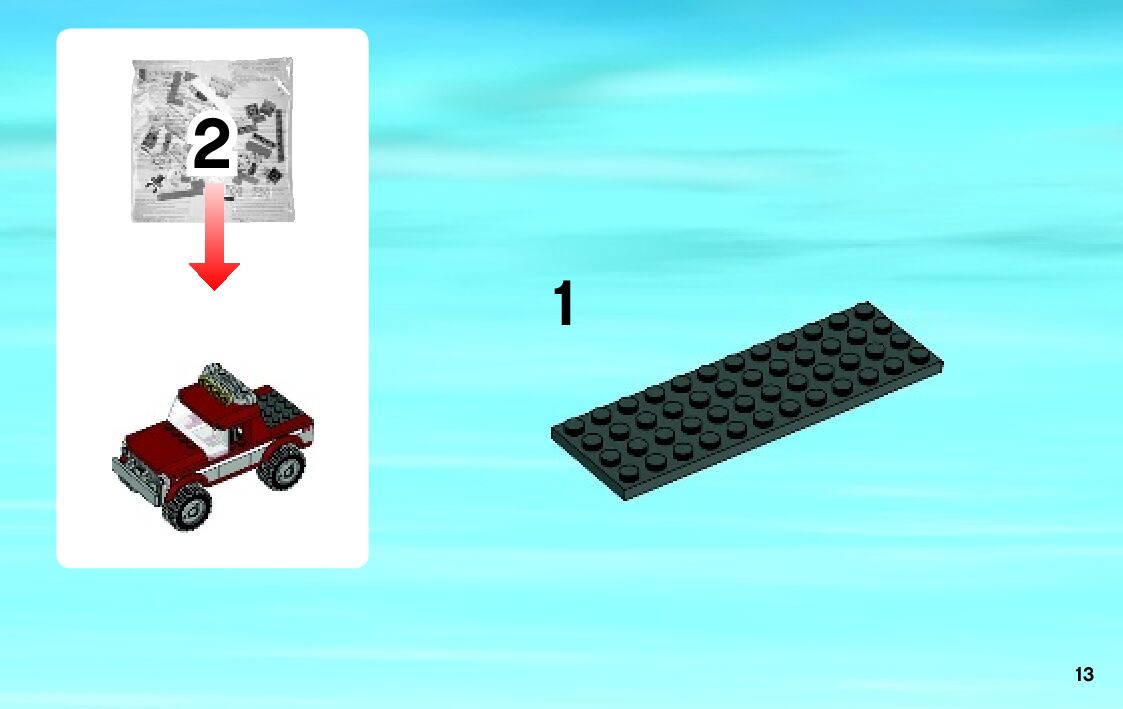 2

1

13