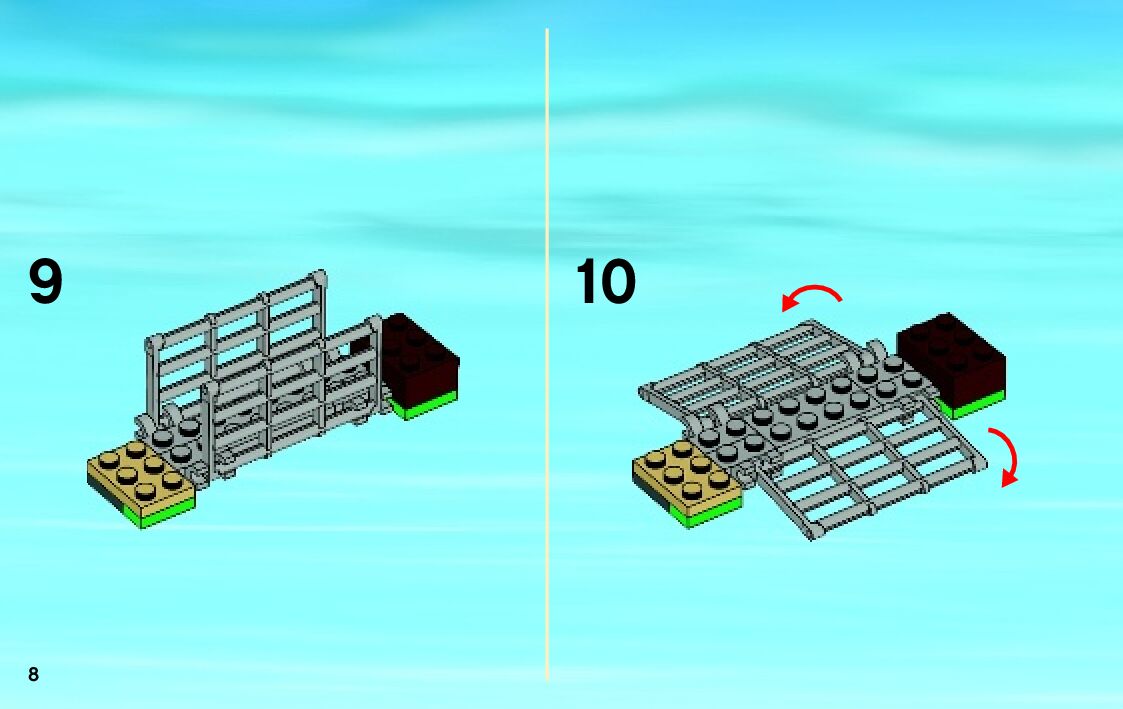 9

10

8