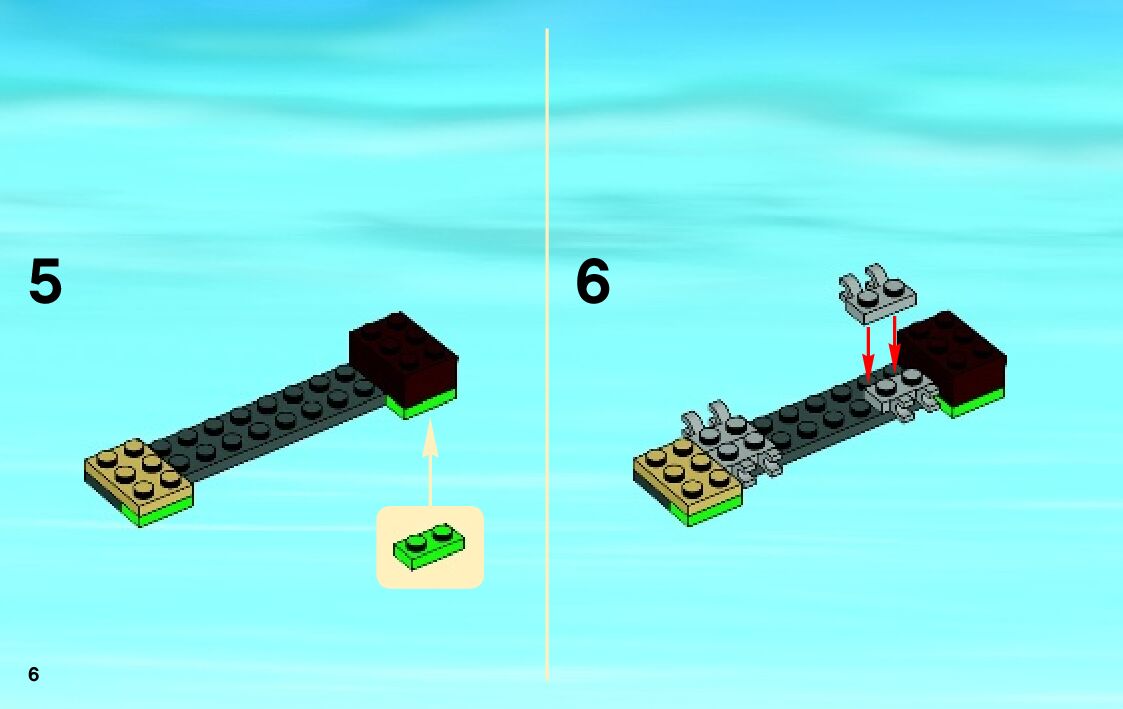 5

6

6